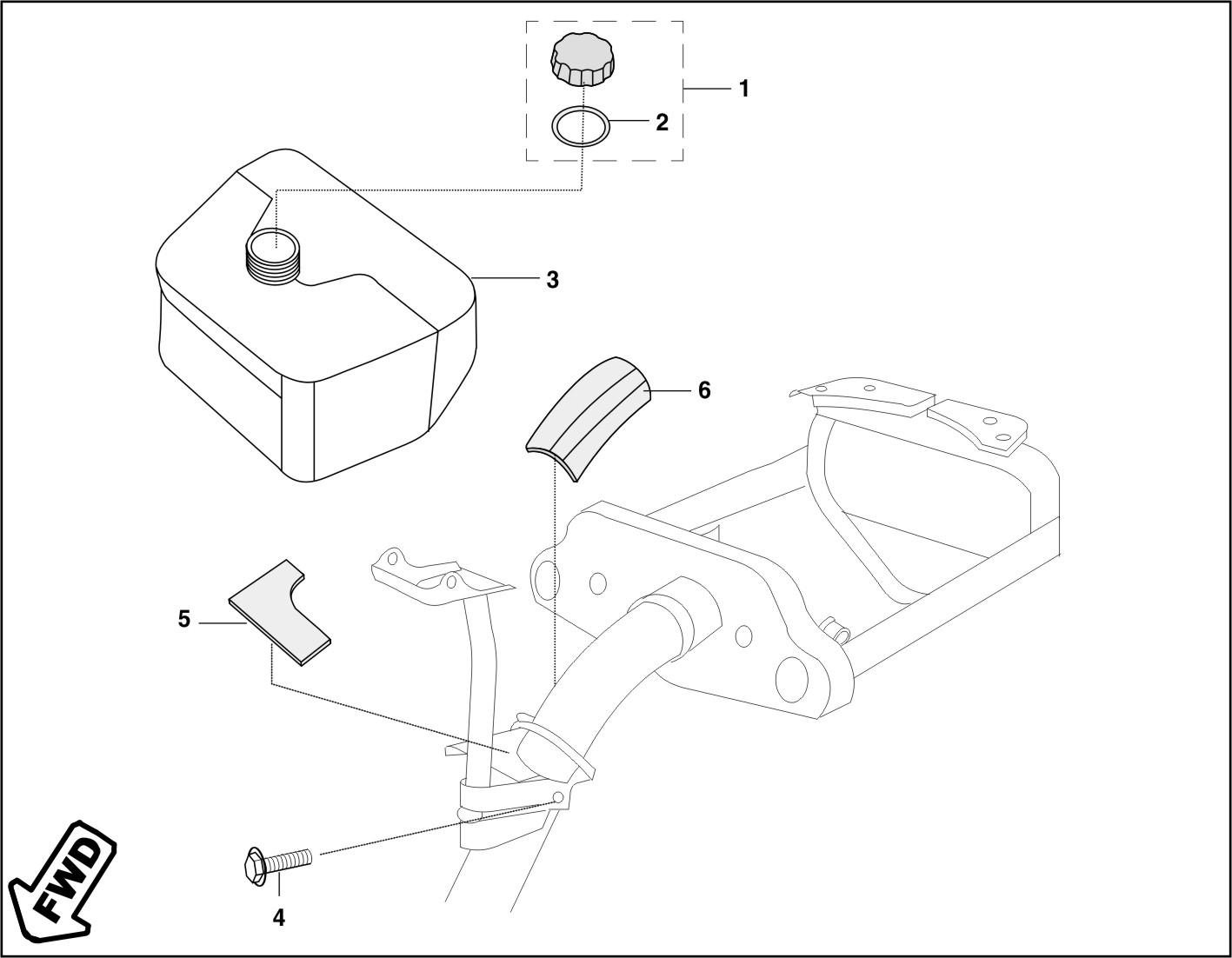 1
2
3
6
5
4
FWD