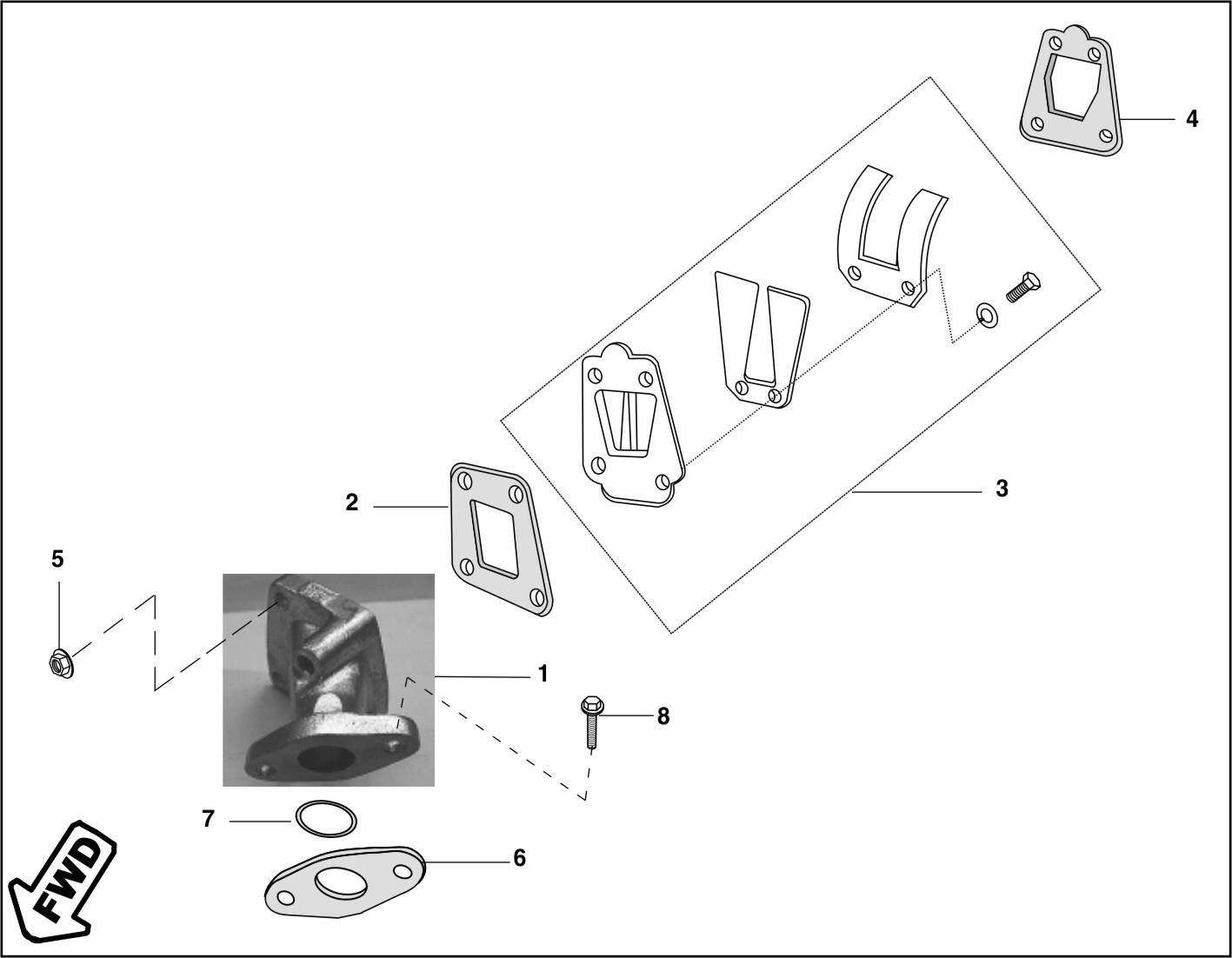 4

3

2

5

1

8

7

6

FWD