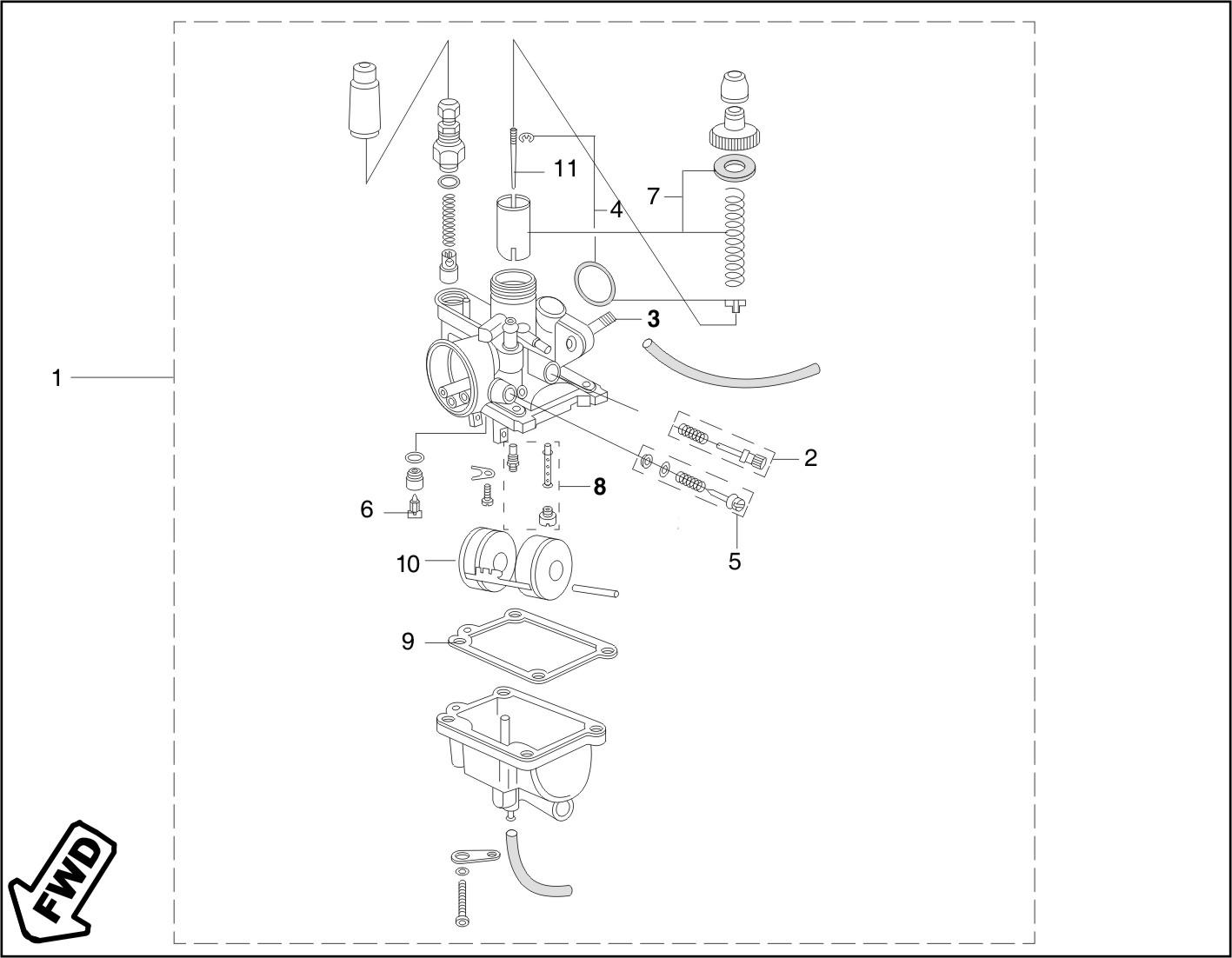 11
4
7
3
1
2
8
6
5
10
9
FWD