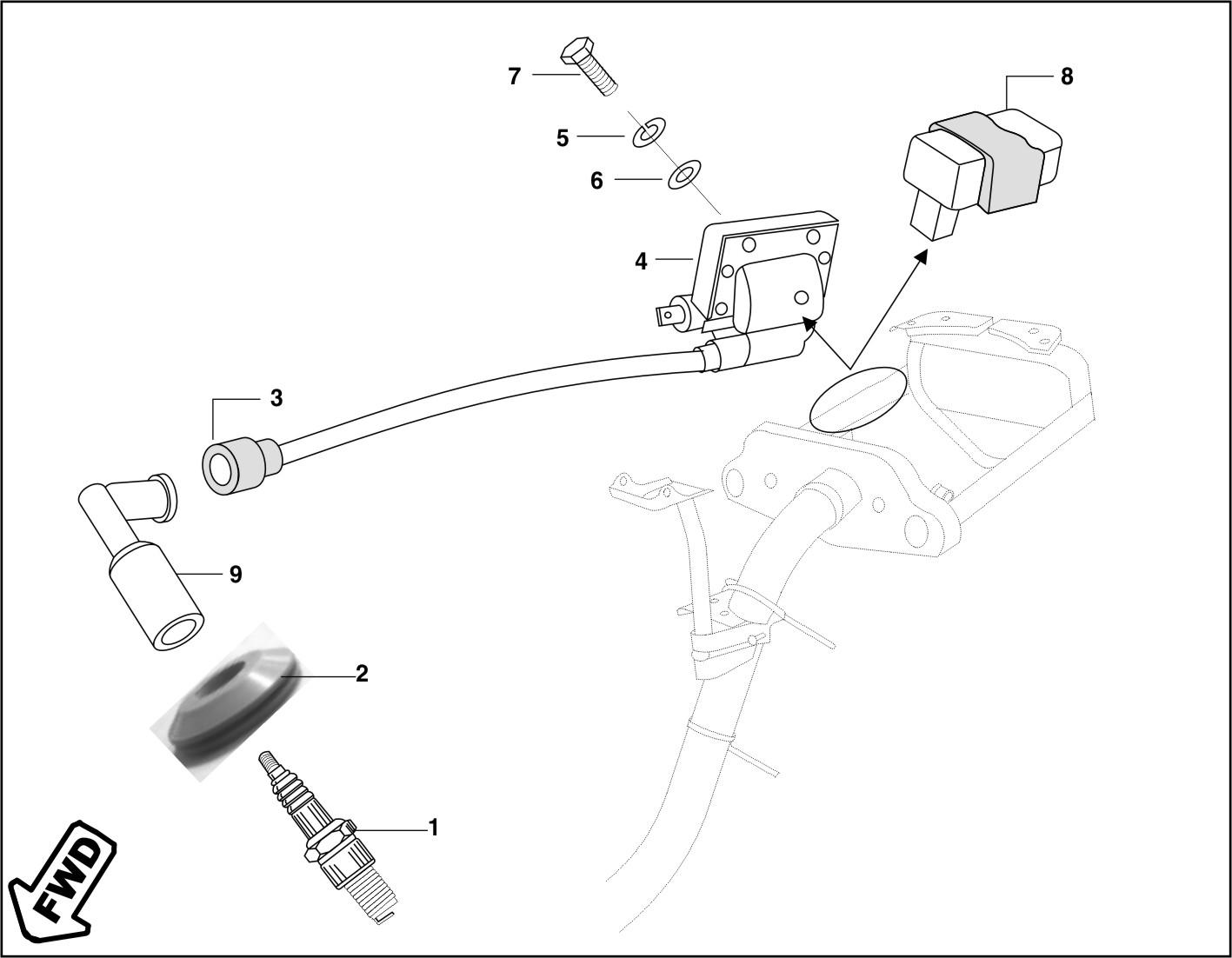 7
8
5
6
4
3
9
2
1
FWD