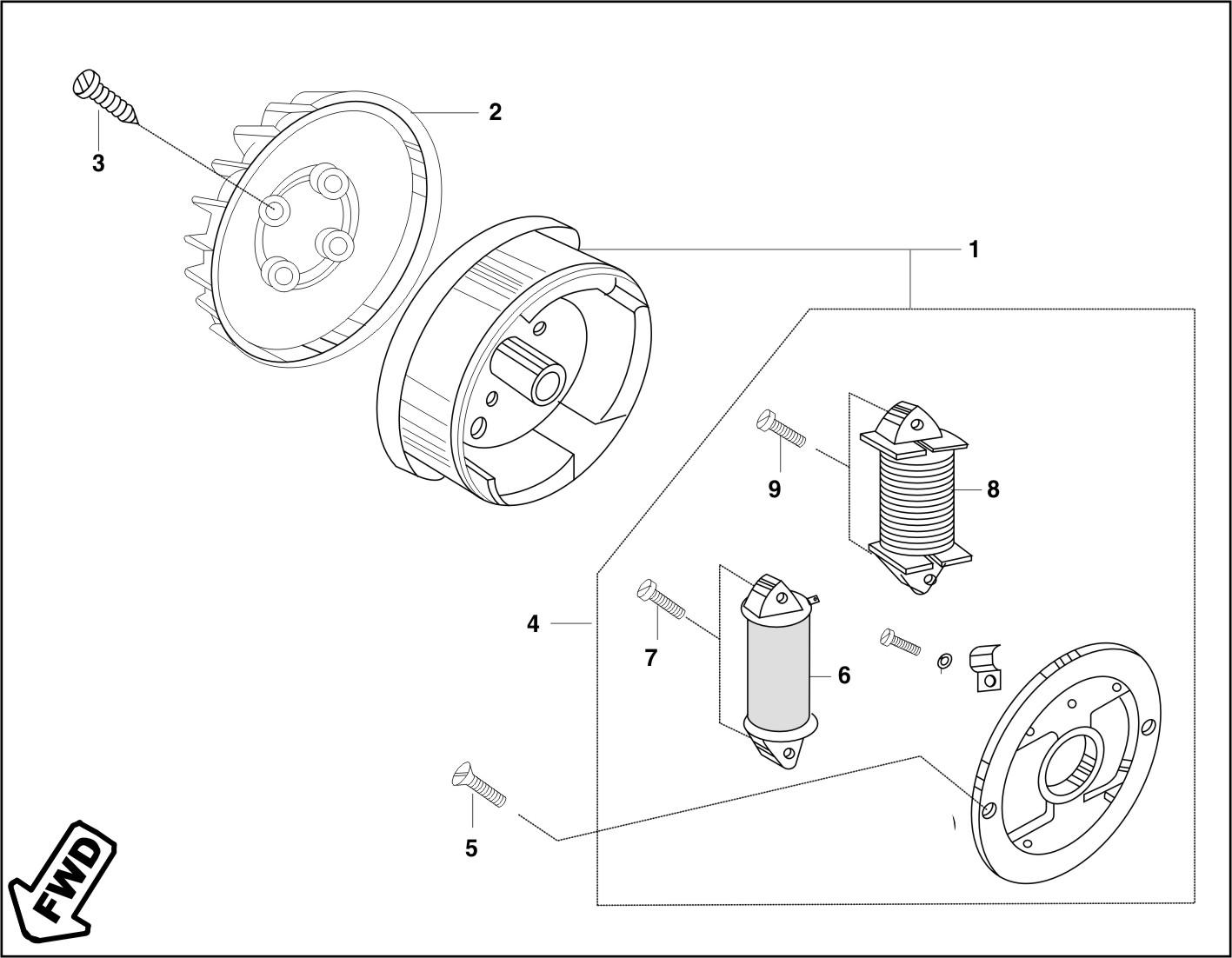 3
2
1
9
8
4
7
6
5
FWD