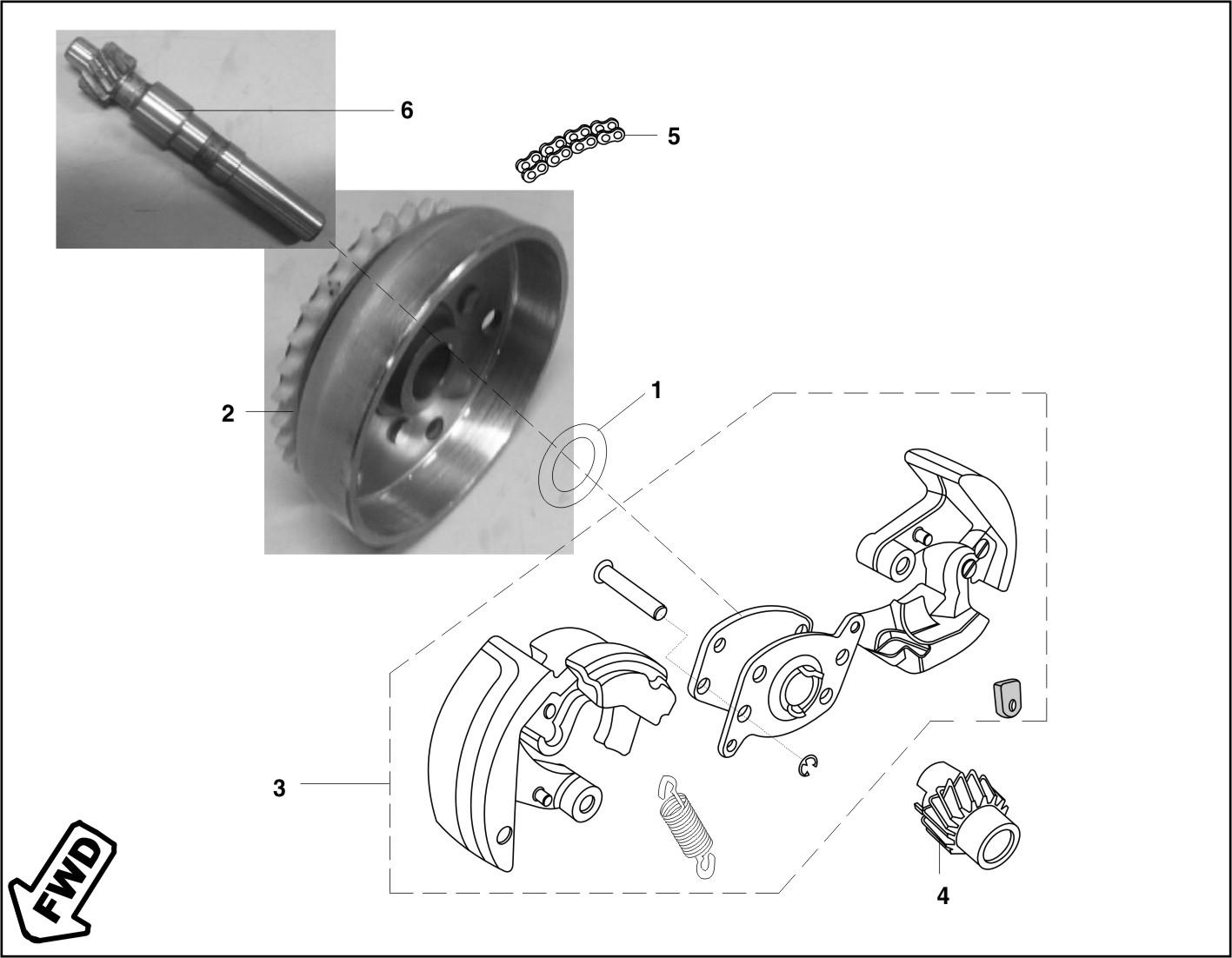 6

5

1

2

3

4

FWD