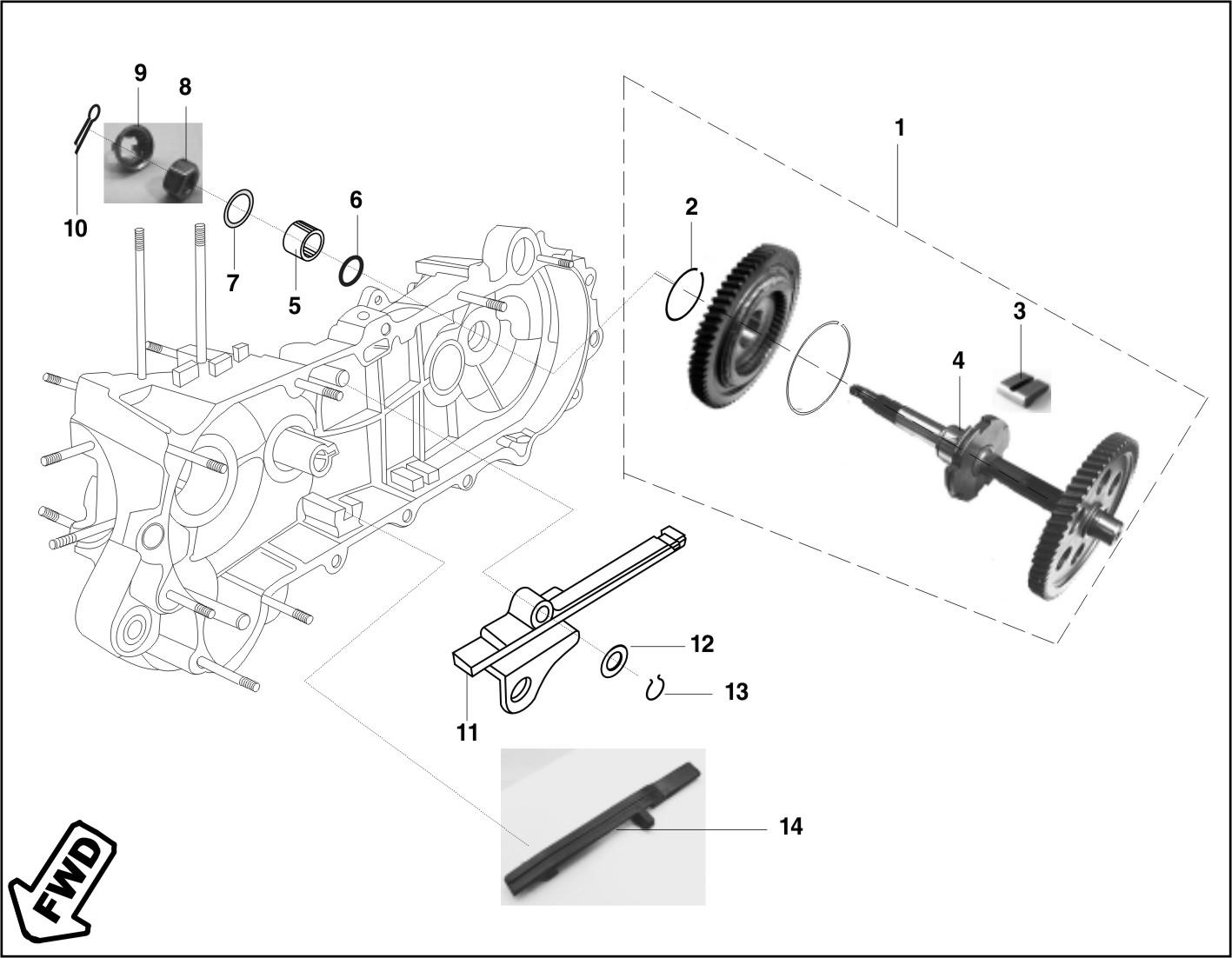 9
8
10
7
5
6
1
2
3
4
12
13
11
14
FWD