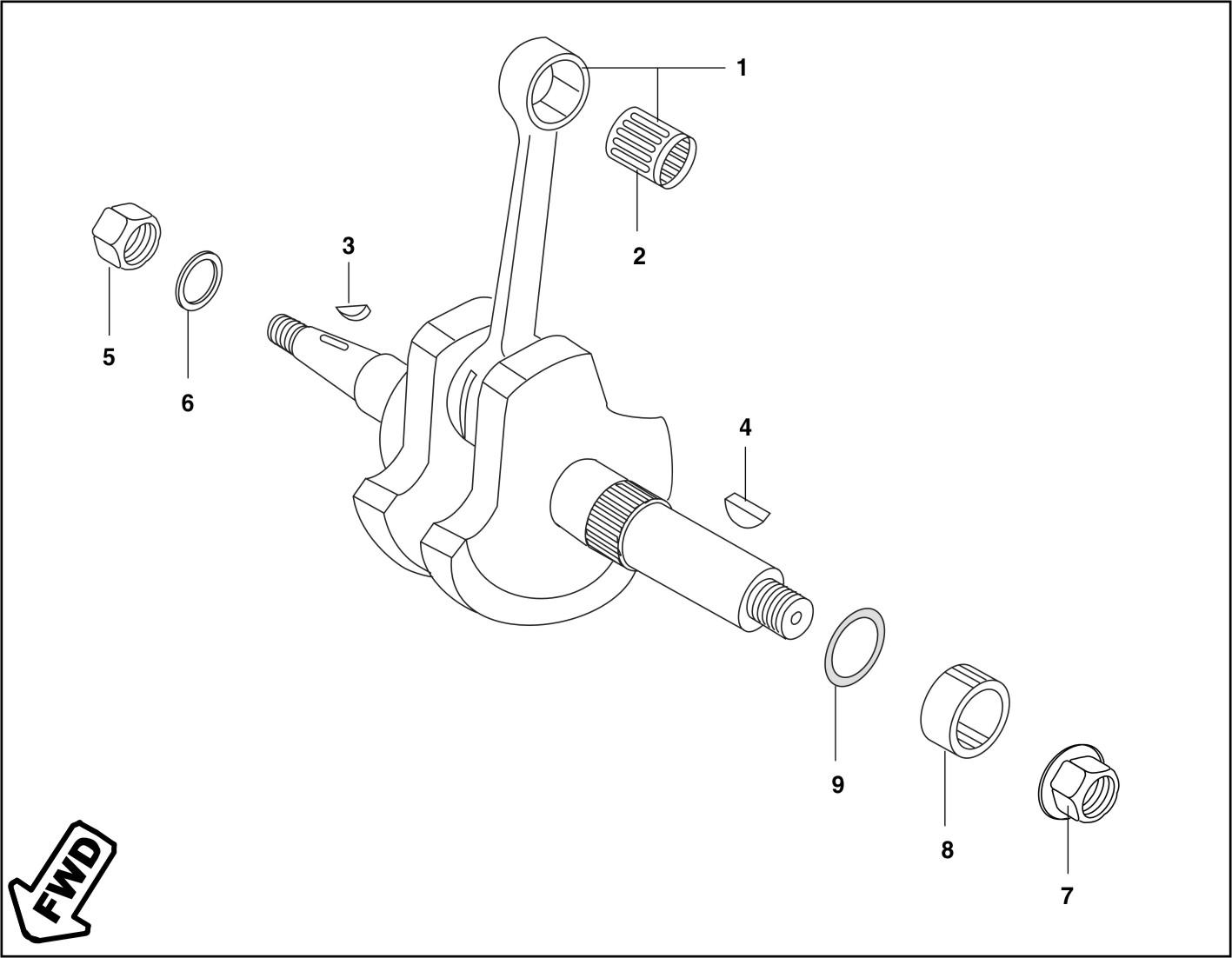 1
2
3
5
6
4
9
8
7
FWD