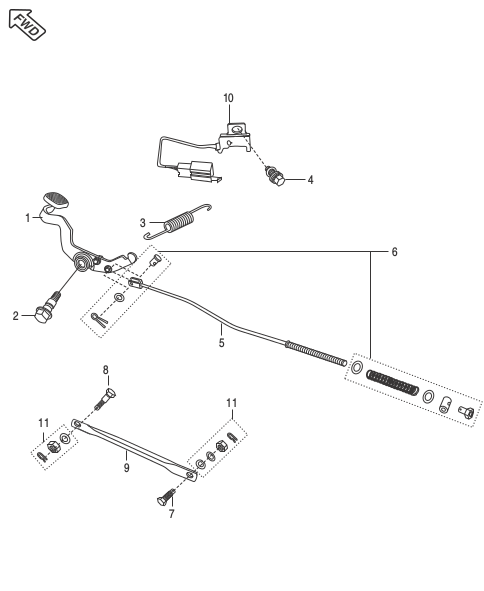 FWD

10

4

1

3

6

2

5

8

11

11

9

7