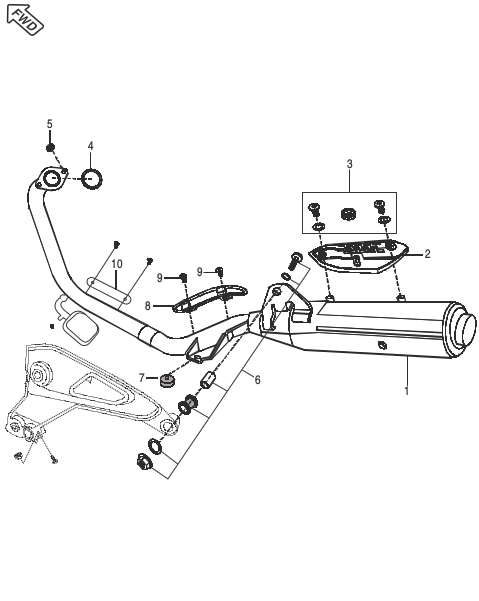 FWD

5
4
3
2
10
9
9
8
7
6
1