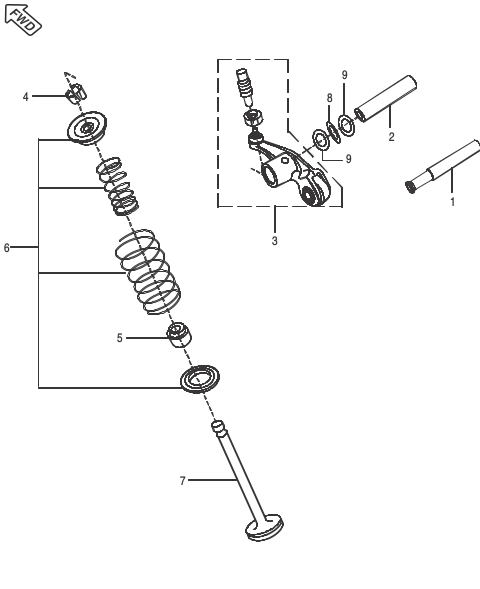 FWD

4

9

8

2

9

1

3

6

5

7