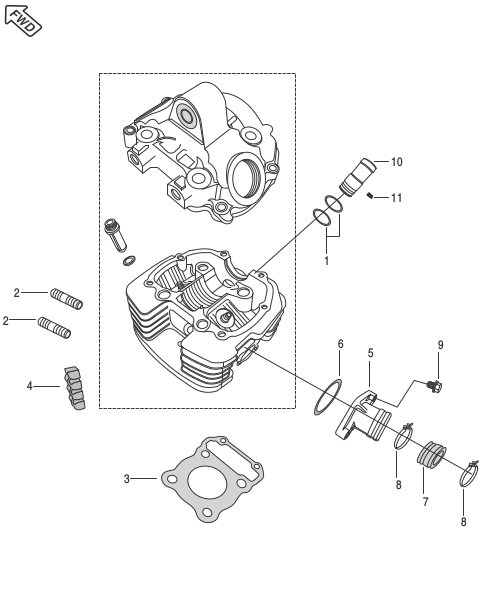 FWD

10

11

1

2

2

4

6

5

9

3

8

7

8