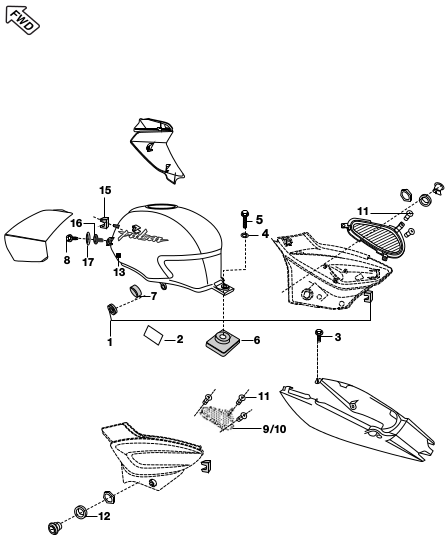 FWD

15
16
8
17
13
Pulsar
5
4
11
7
1
2
6
3
11
9/10
12