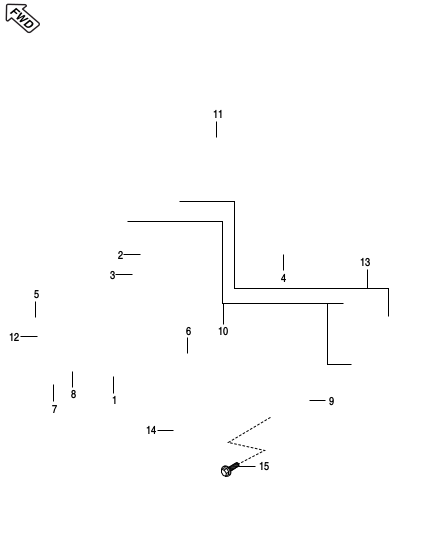 FWD

11

2

3

4

13

5

12

6

10

8

7

1

9

14

15