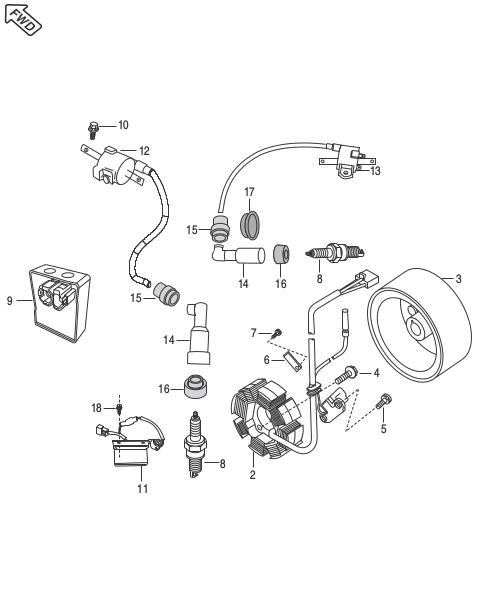 FWD

10
12
13
17
15
14
16
8
3
9
15
14
7
6
4
16
18
5
8
2
11