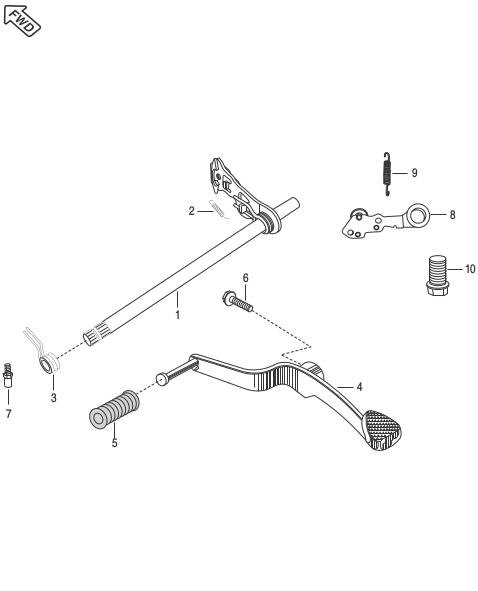 FWD

9

2

8

10

6

1

4

3

7

5