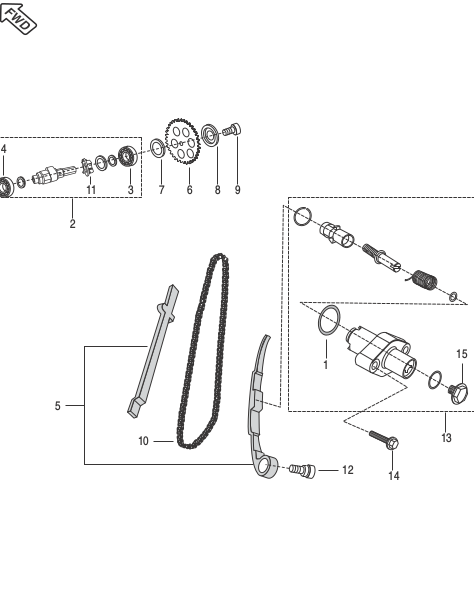 FWD

4
11
3
7
6
8
9
2
1
15
5
10
12
13
14