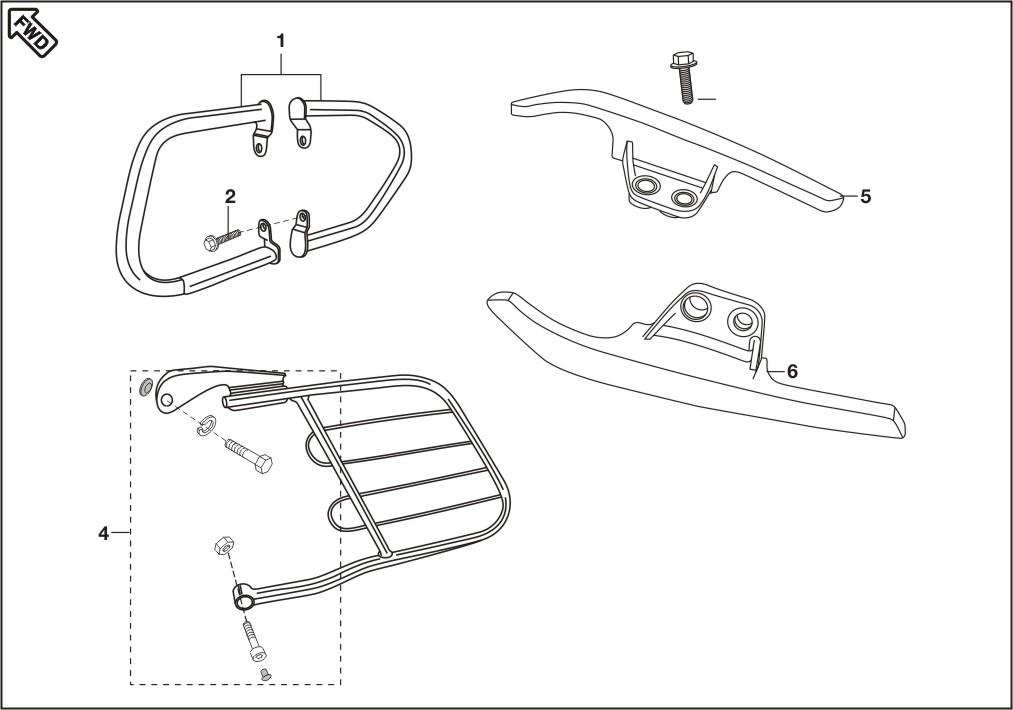 FWD
1
2
5
6
4