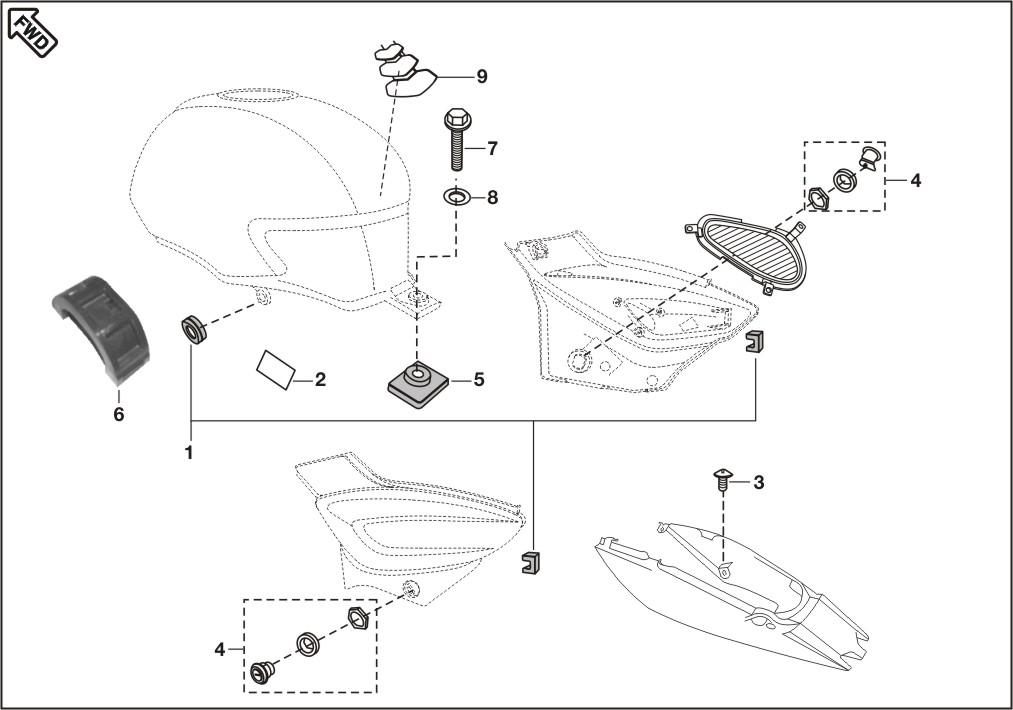 FWD
9
7
8
4
6
2
5
1
3
4