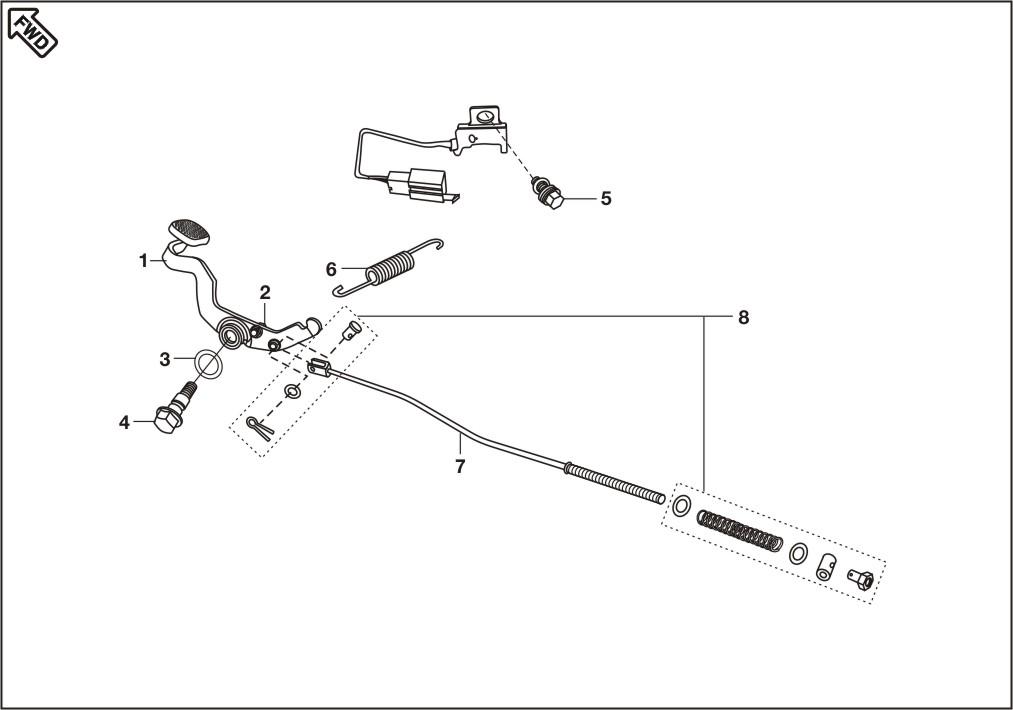 FWD

5

1

6

2

8

3

4

7