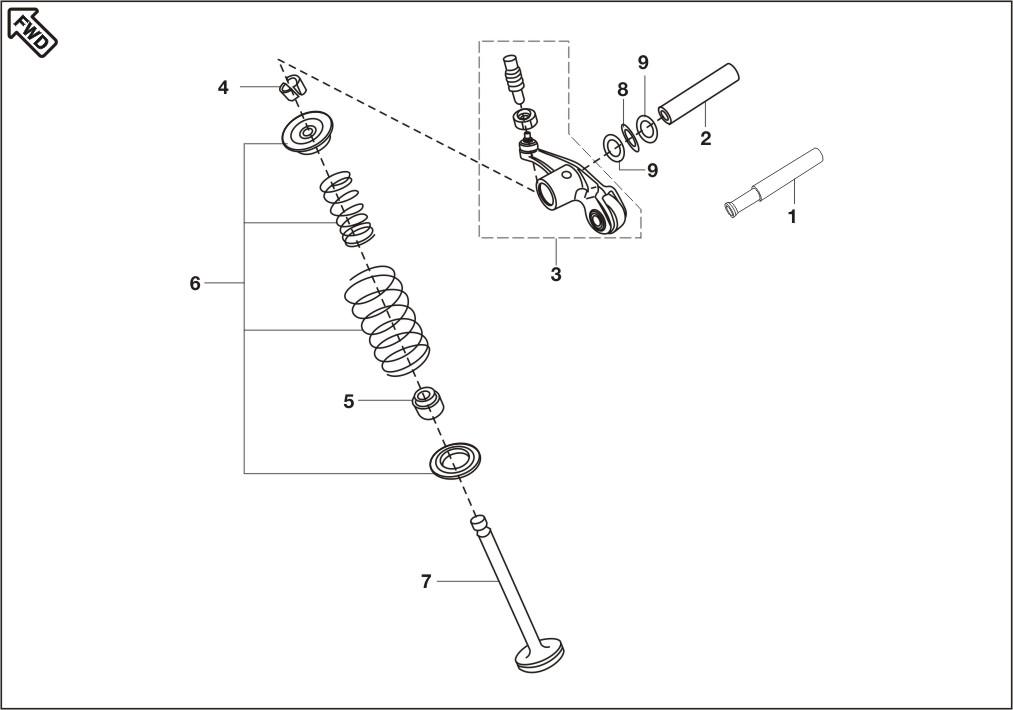 FWD

4

9

8

2

9

1

3

6

5

7