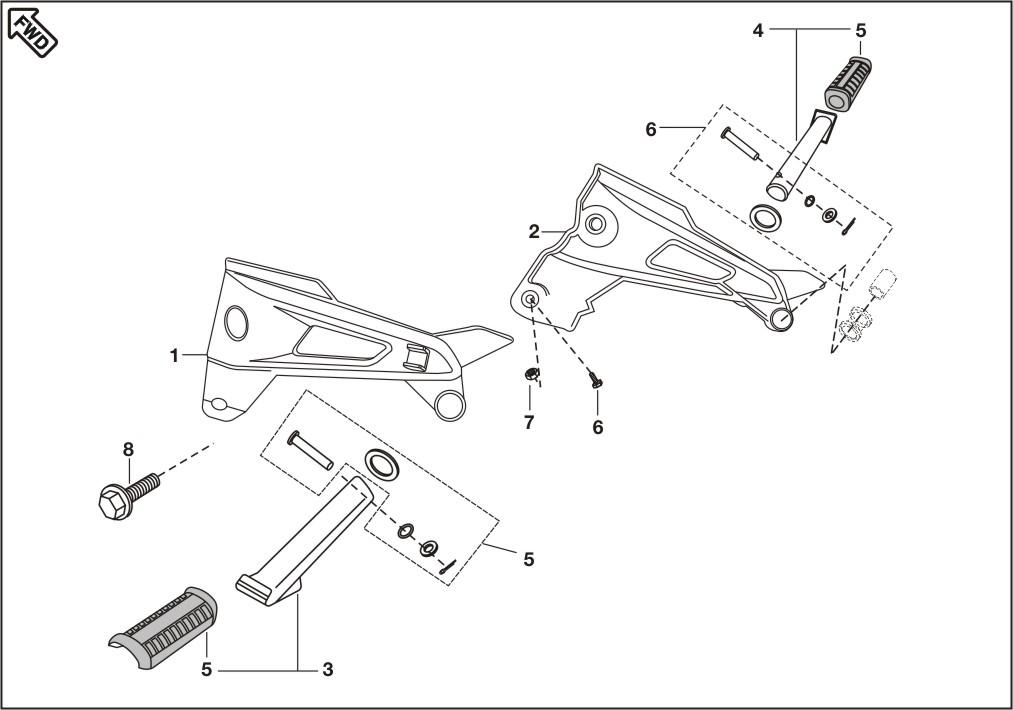 FWD

4
5
6
2
1
7
6
8
5
5
3