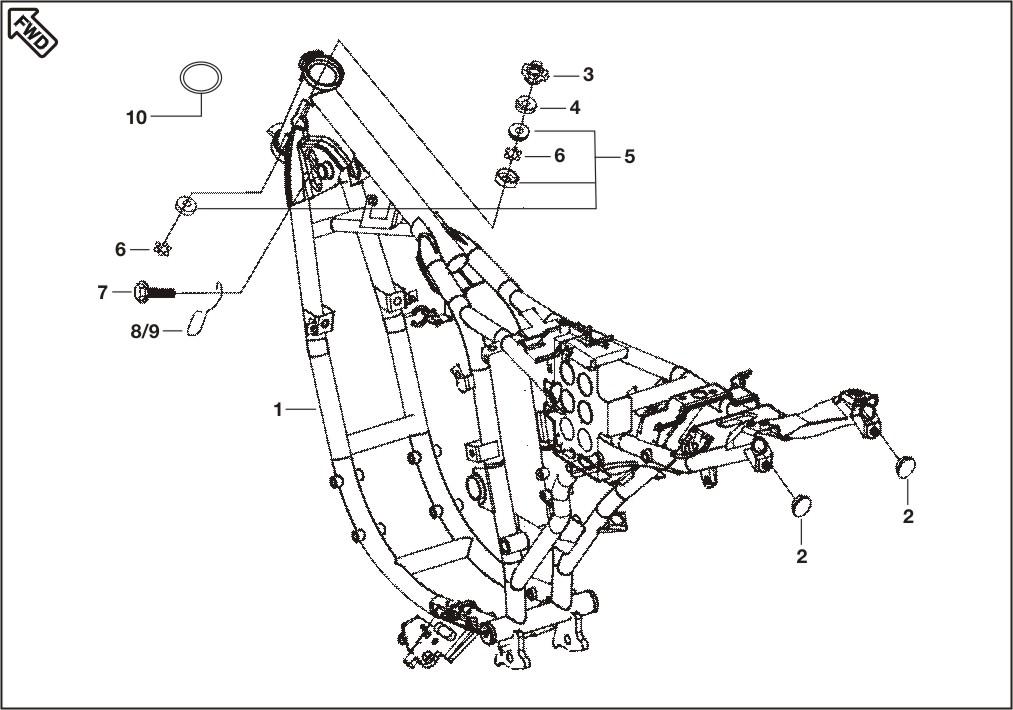 FWD

10

3

4

6

5

6

7

8/9

1

2

2