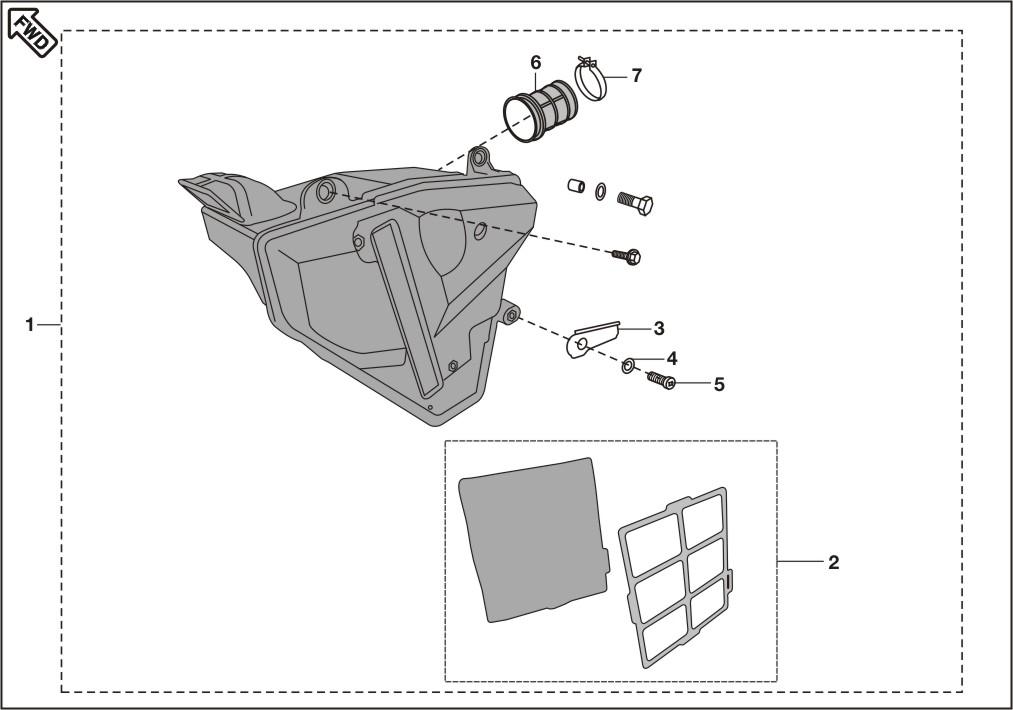 FWD

6
7
1
3
4
5
2