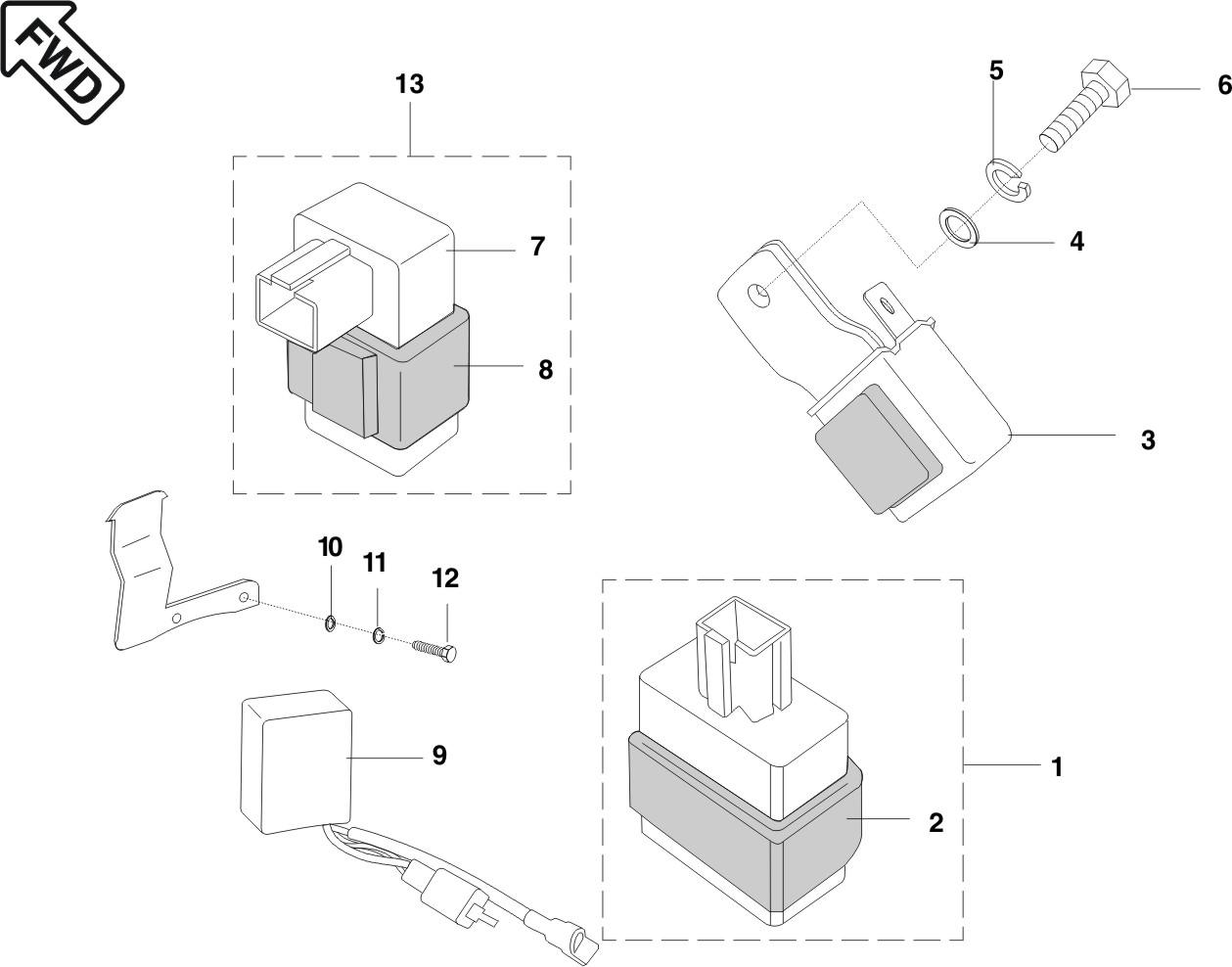 FWD
13
5
6
7
4
8
3
10
11
12
9
1
2