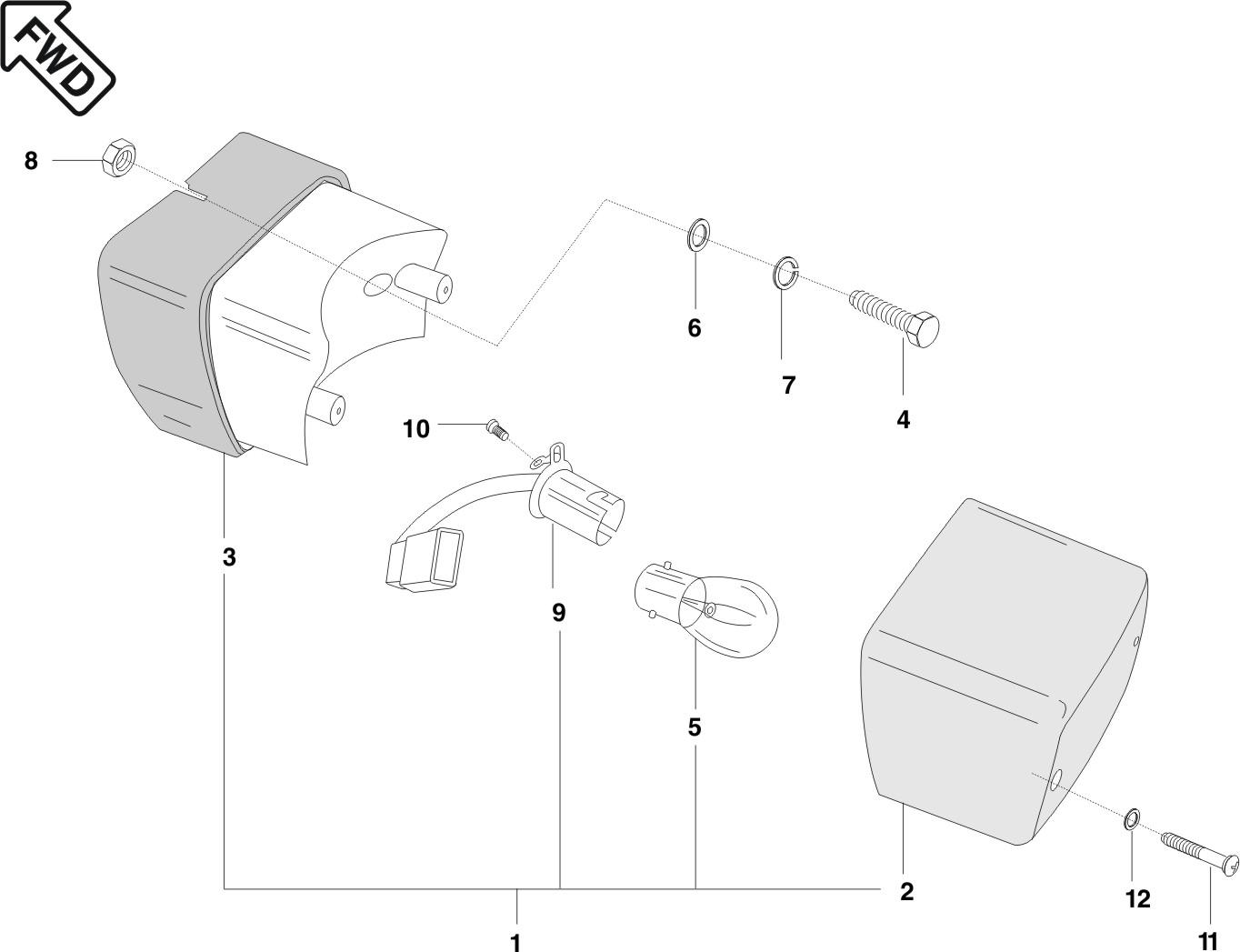 FWD

8

6

7

4

10

3

9

5

2

12

11

1