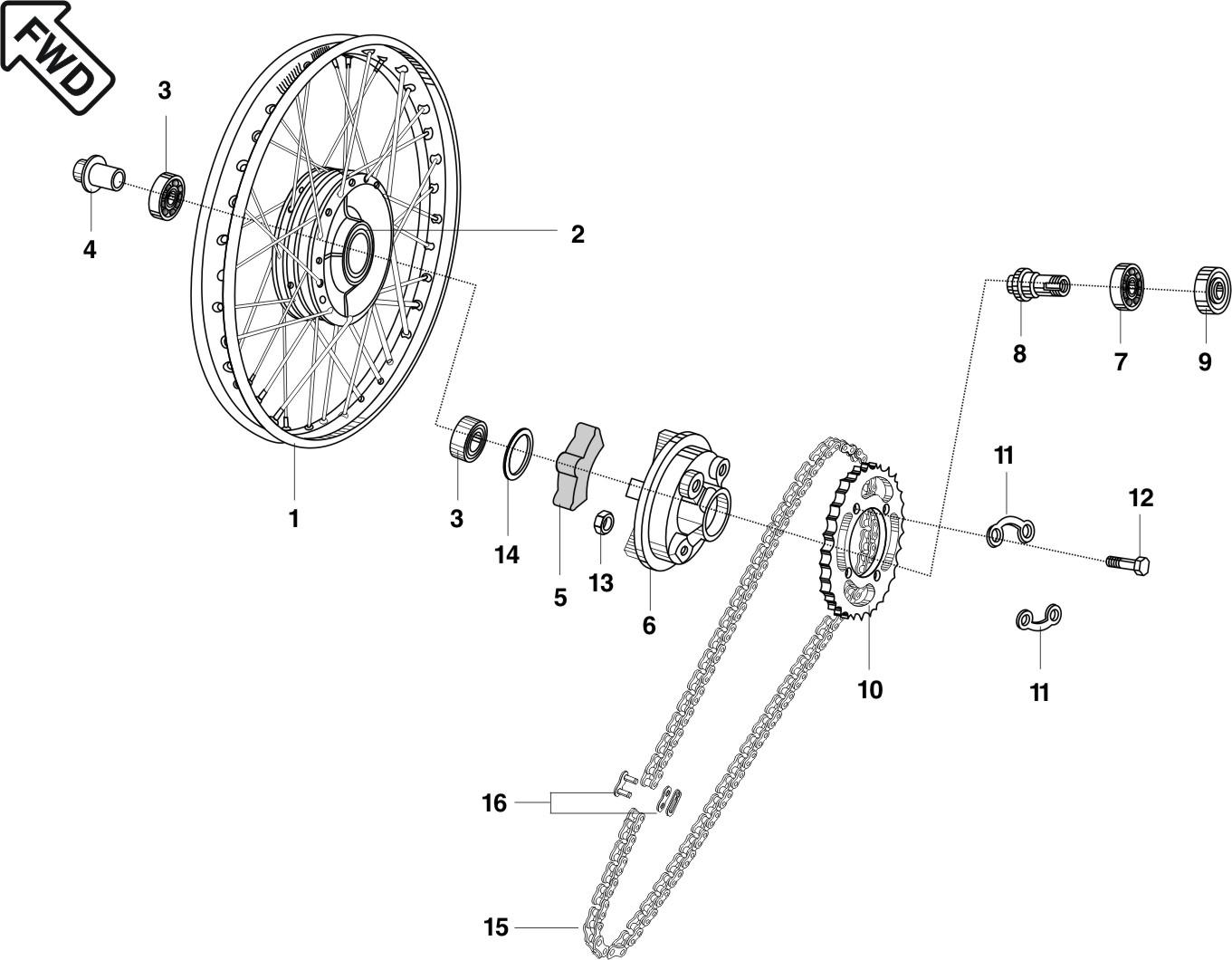 FWD
3
4
2
8
7
9
1
3
14
5
13
6
11
12
10
11
16
15