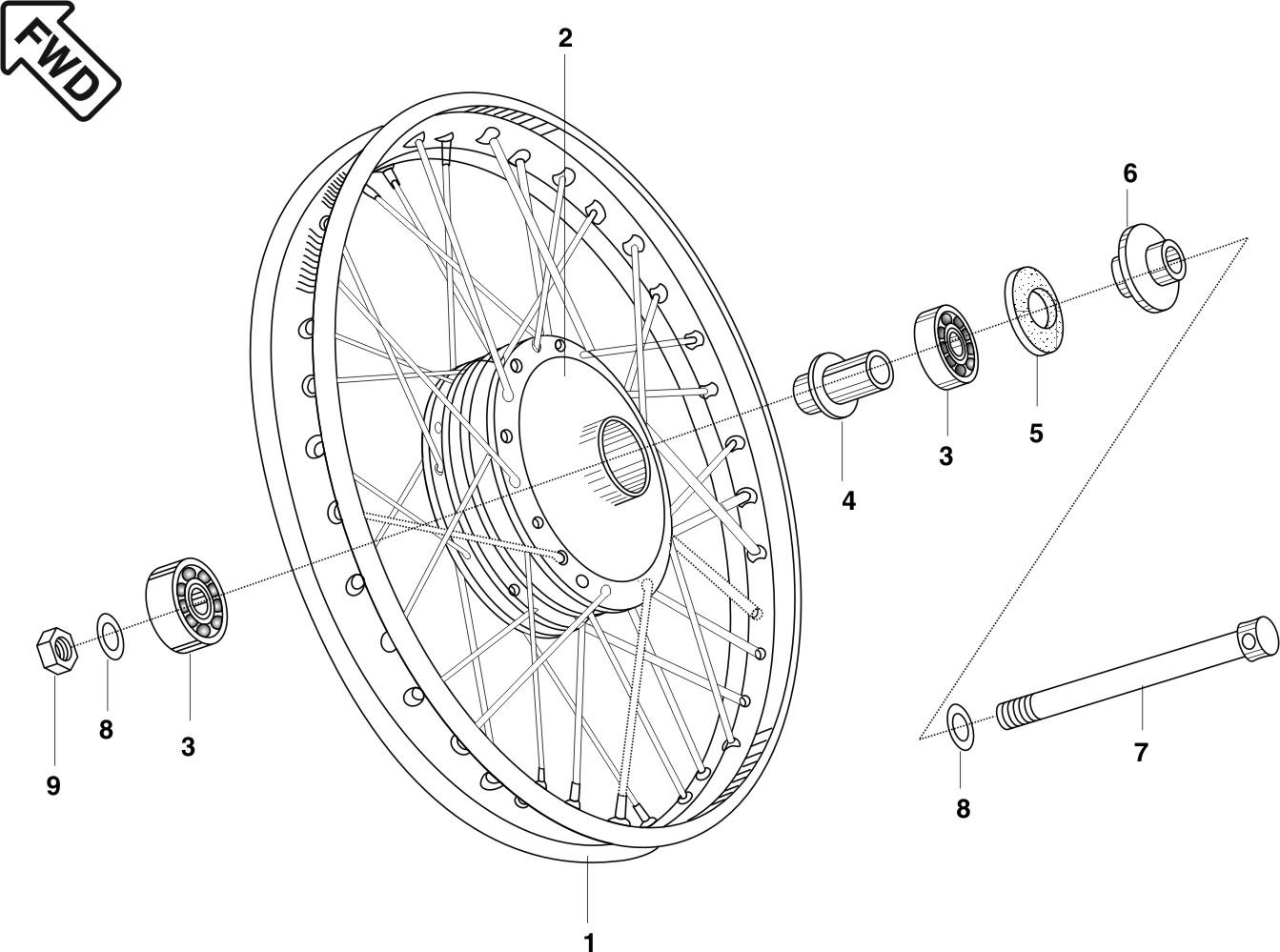 FWD

2

6

5

3

4

9

8

3

7

8

1