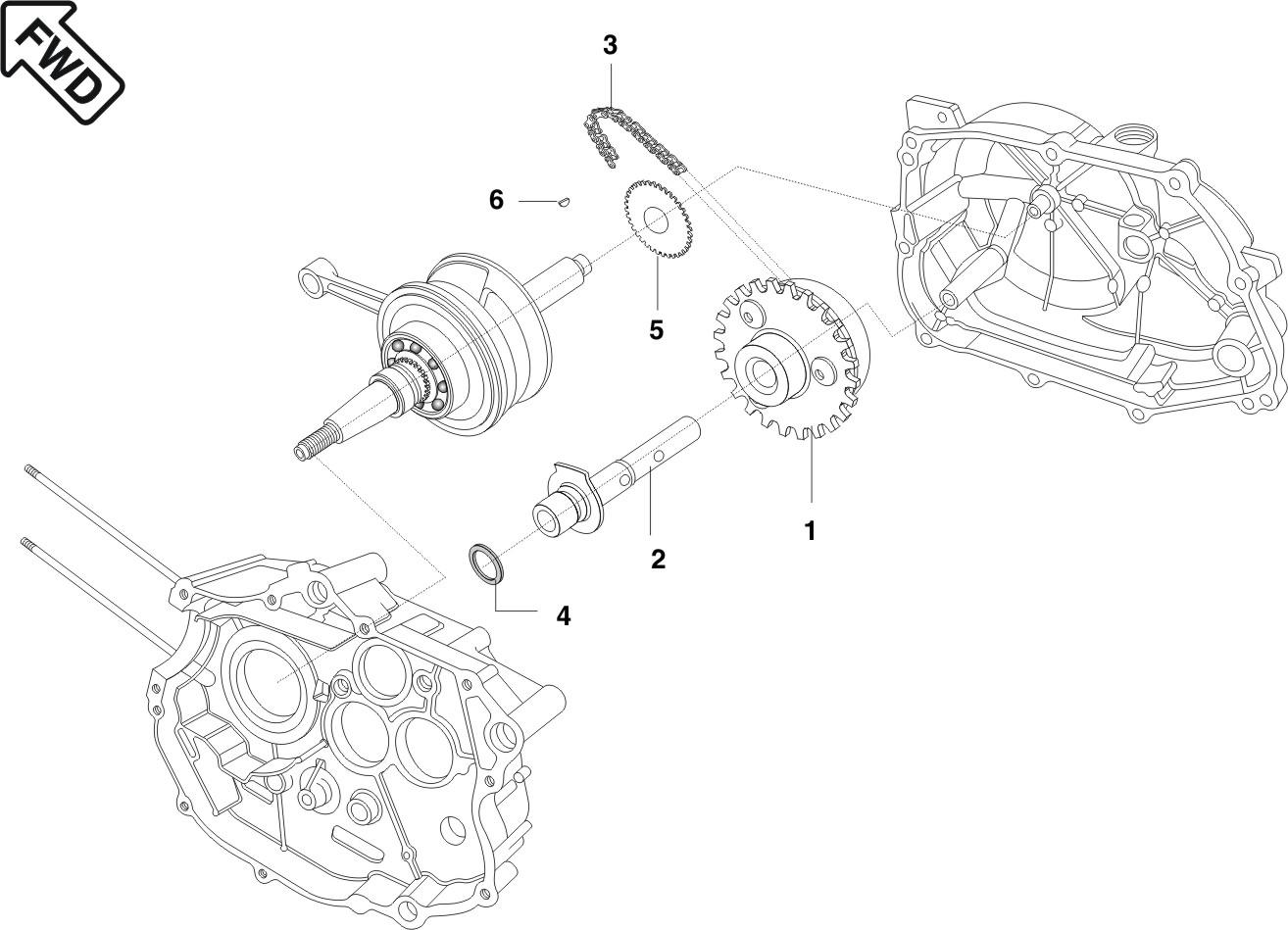 FWD

3

6

5

1

2

4