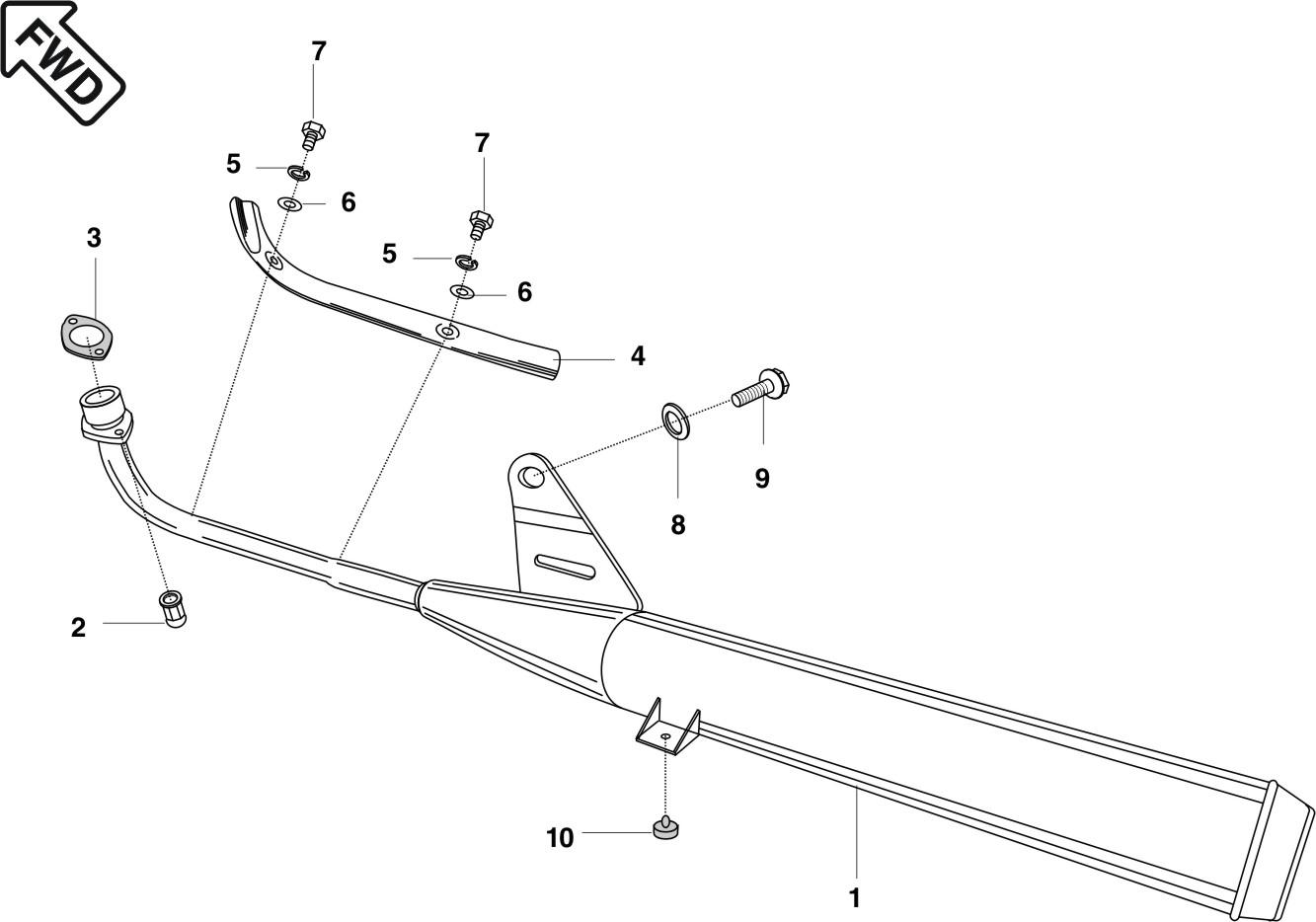 FWD

7
5
6
7
3
5
6
4
9
8
2
10
1