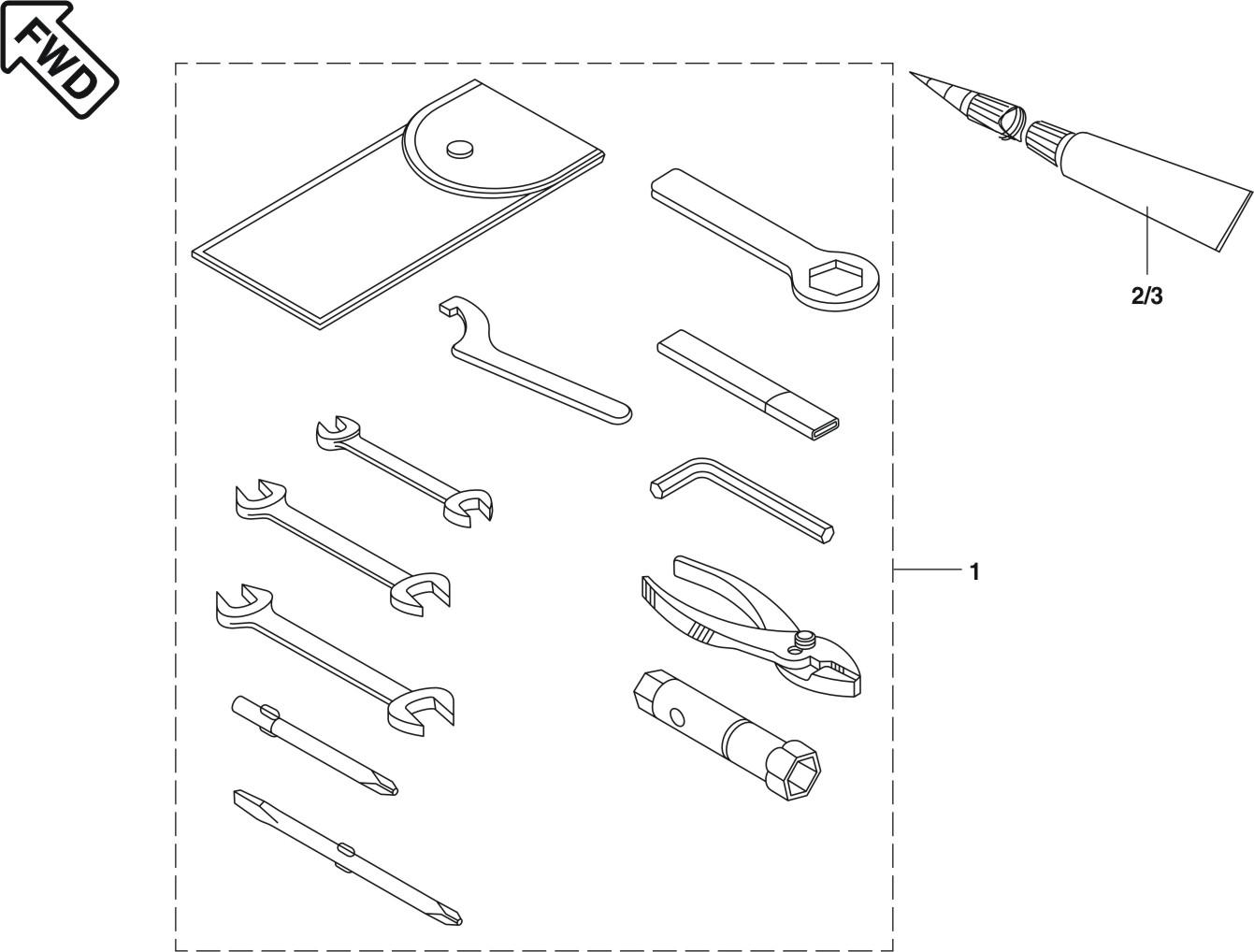 FWD

2/3

1