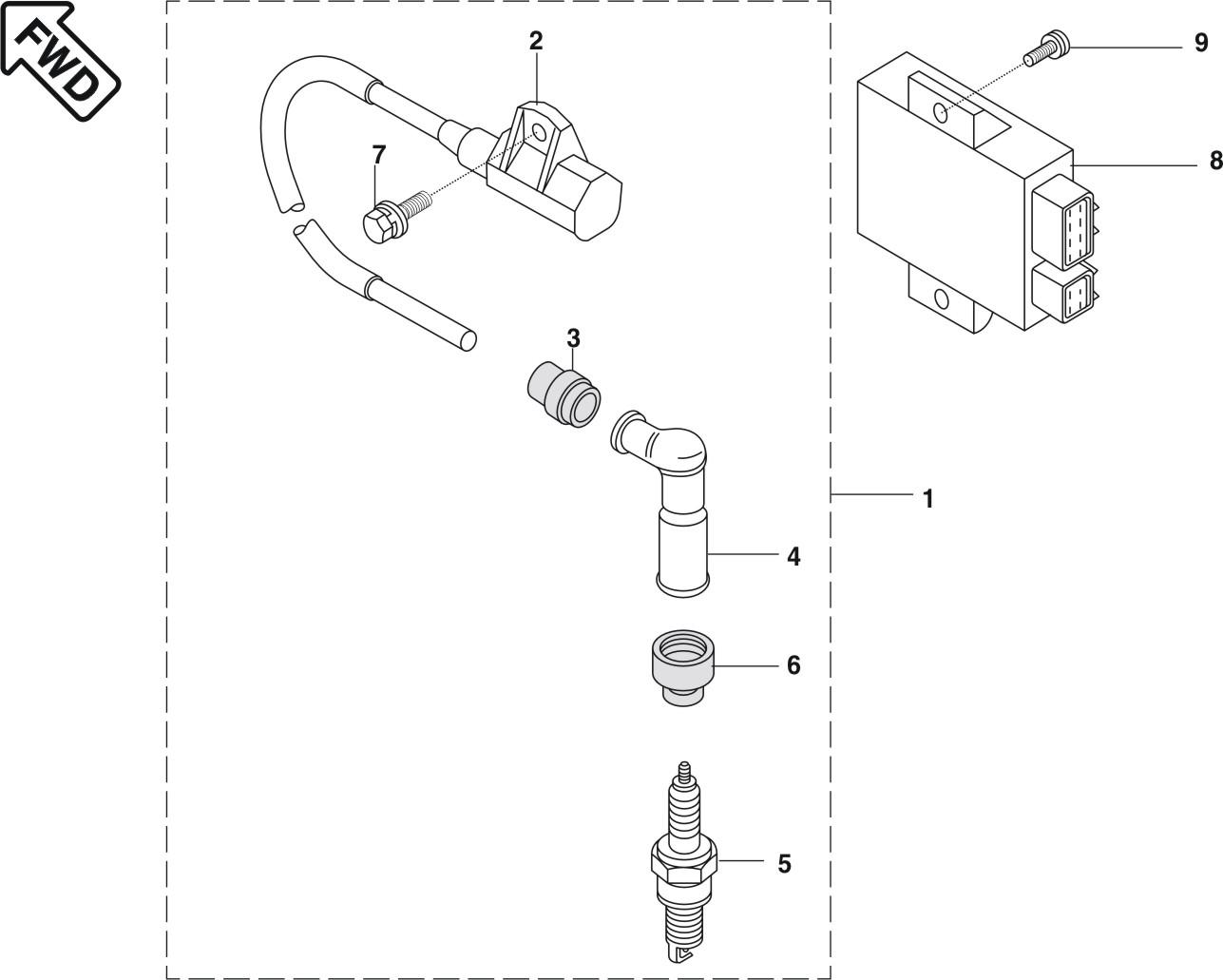 FWD

2

9

7

8

3

1

4

6

5