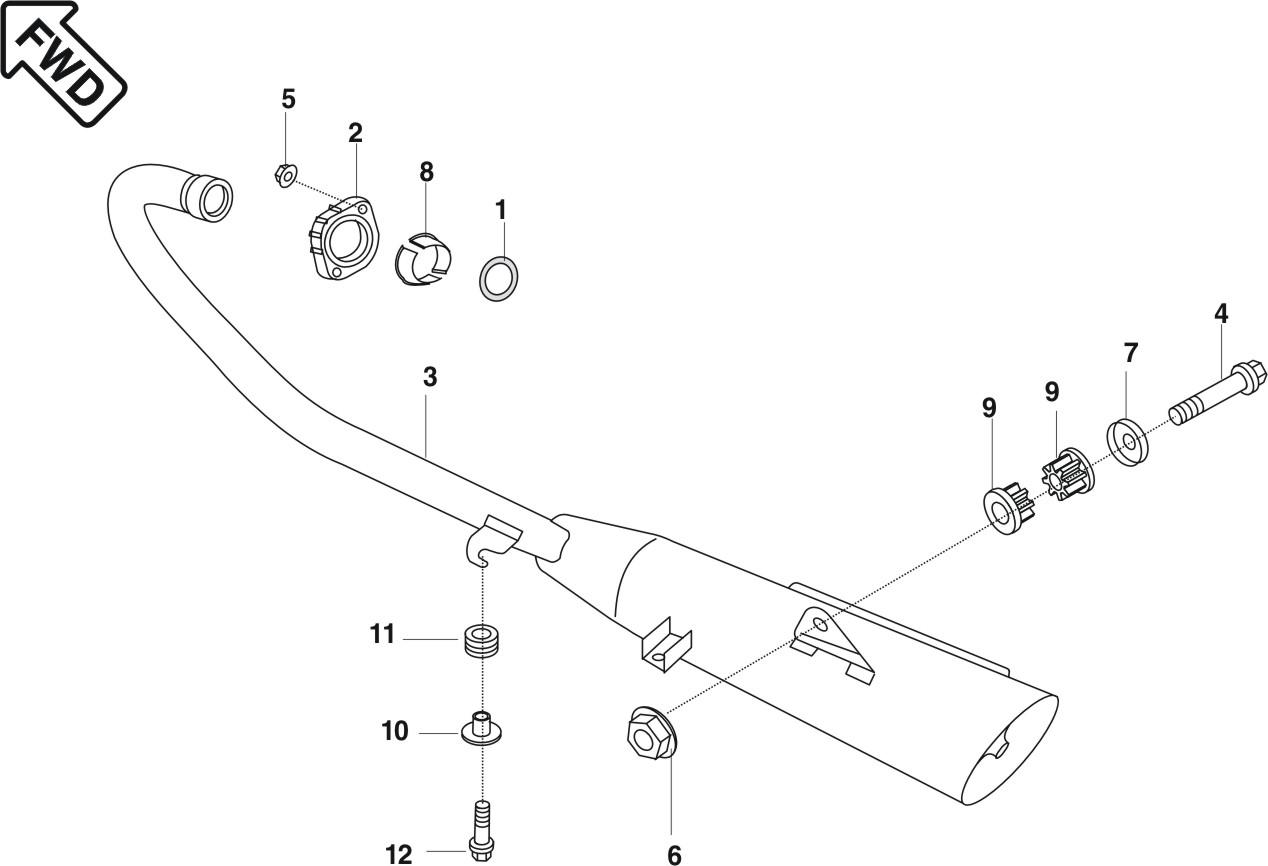 FWD
5
2
8
1
3
4
7
9
9
11
10
12
6