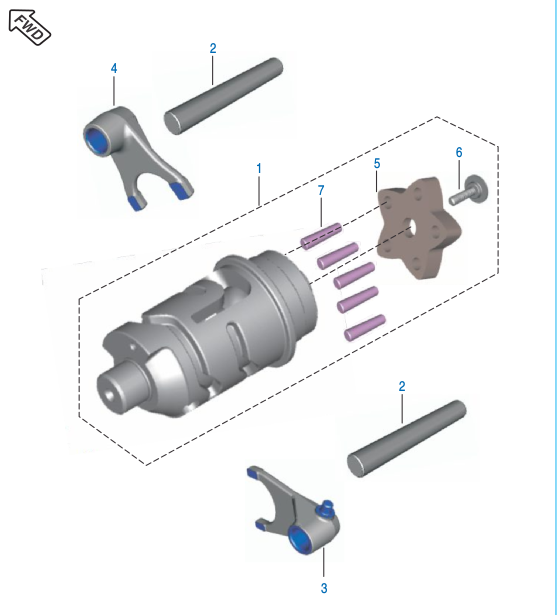 FWD
4
2
1
7
5
6
2
3