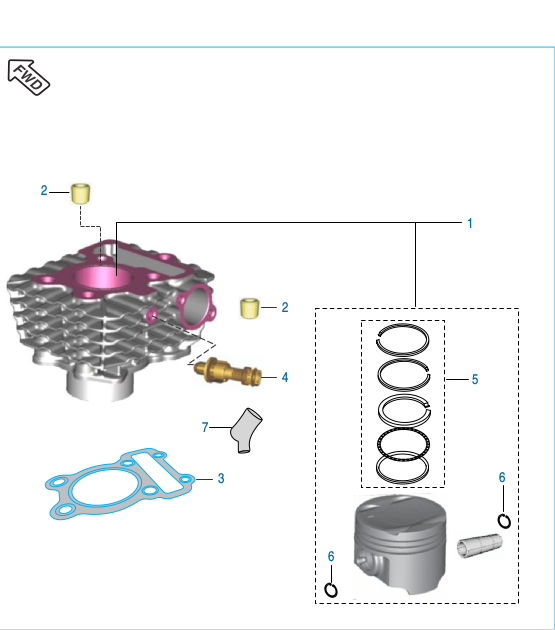 FWD

2

1

2

4

5

7

3

6

6