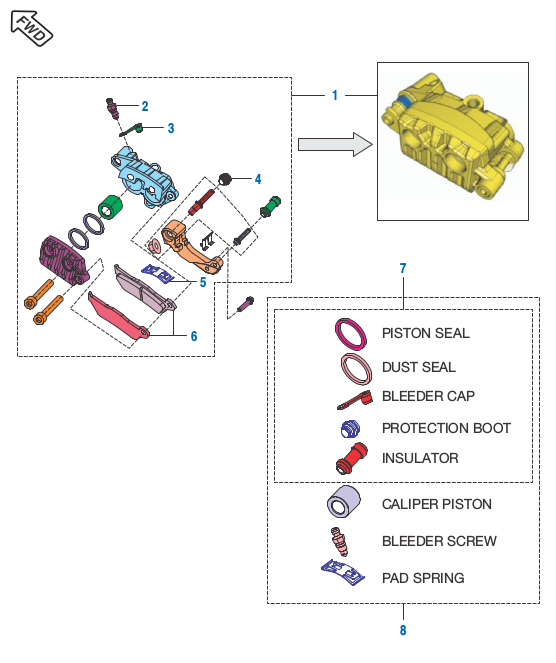 FWD

1

2

3

4

5

6

7

PISTON SEAL

DUST SEAL

BLEEDER CAP

PROTECTION BOOT

INSULATOR

CALIPER PISTON

BLEEDER SCREW

PAD SPRING

8