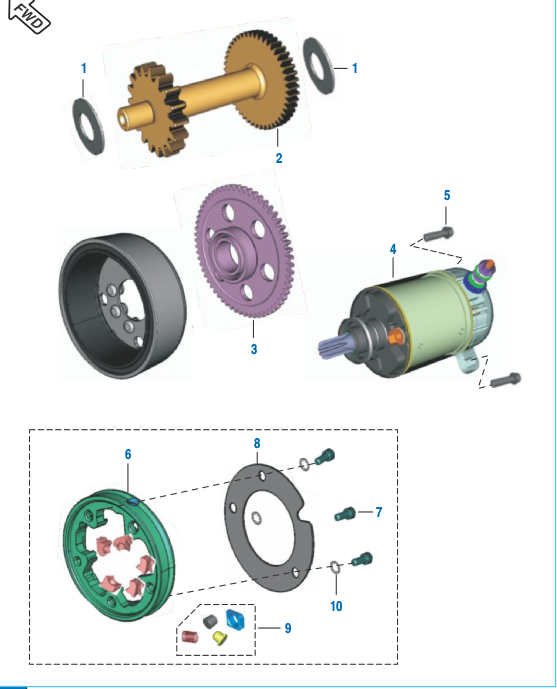 FWD

1
1
2
5
4
3
6
8
7
10
9