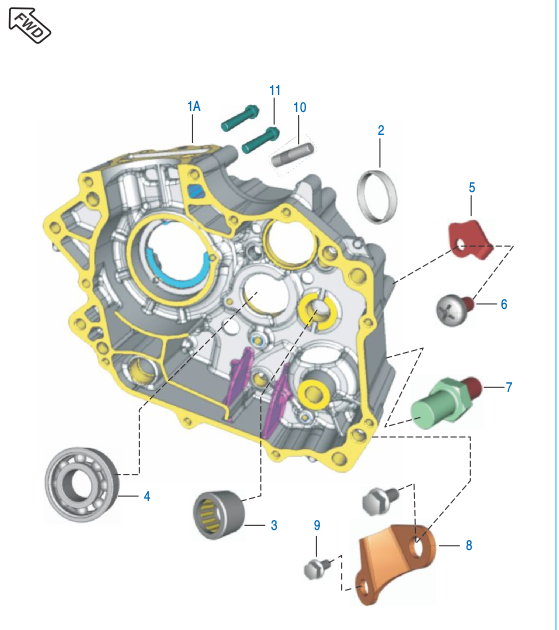 FWD

1A

11

10

2

5

6

7

4

3

9

8