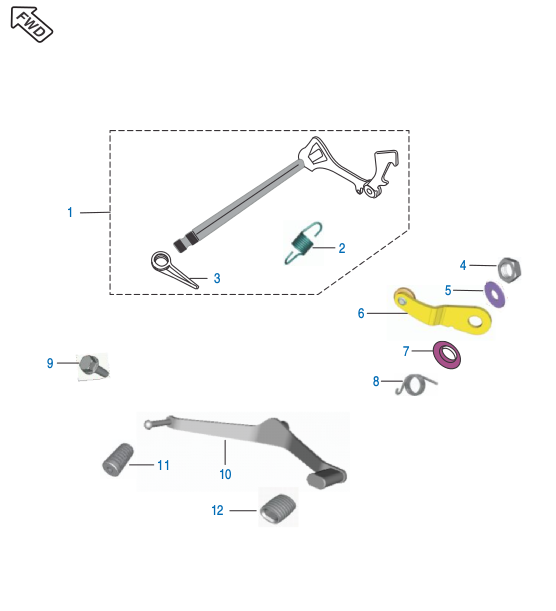 FWD

1

2

3

4

5

6

7

8

9

11

10

12