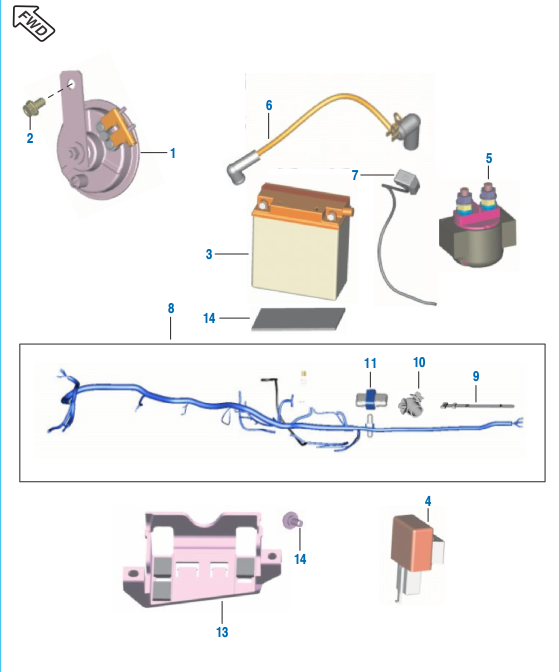 FWD

2

1

6

7

5

3

14

8

11

10

9

4

14

13