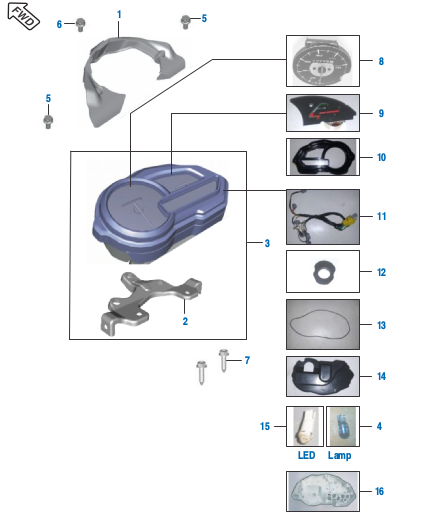 FWD

6
1
5
5
8
9
10
11
3
12
2
13
7
14
15
4
LED
Lamp
16