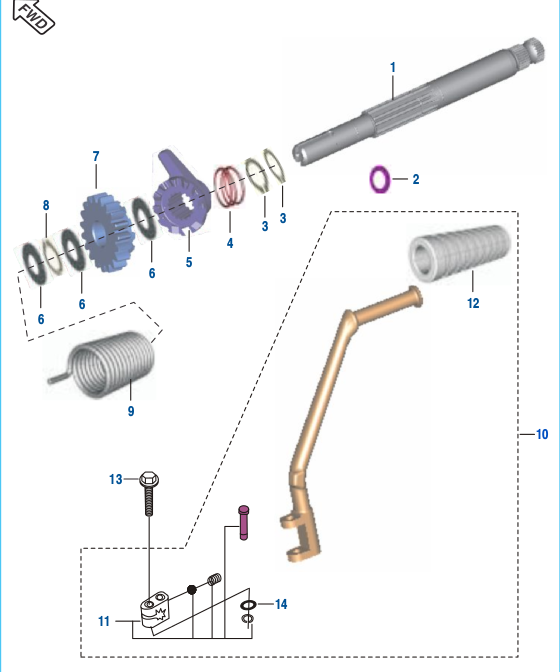 FWD

1

2

7

8

3

3

4

5

6

6

6

12

9

10

13

14

11