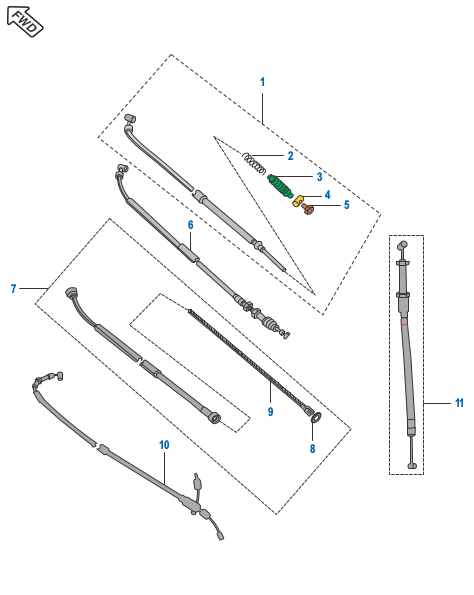 FWD

1

2

3

4

5

6

7

9

8

10

11