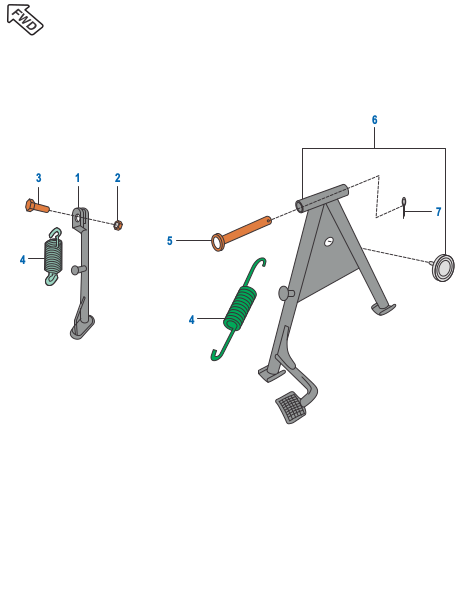 FWD

6

3
1
2

7

5

4

4