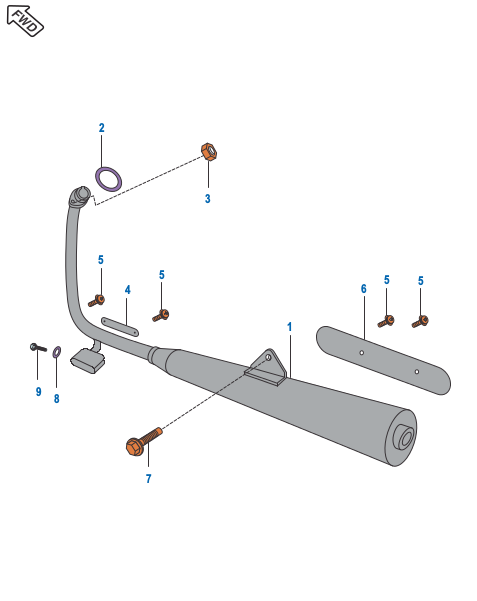 FWD

2

3

5

4

5

6

5

5

1

9

8

7