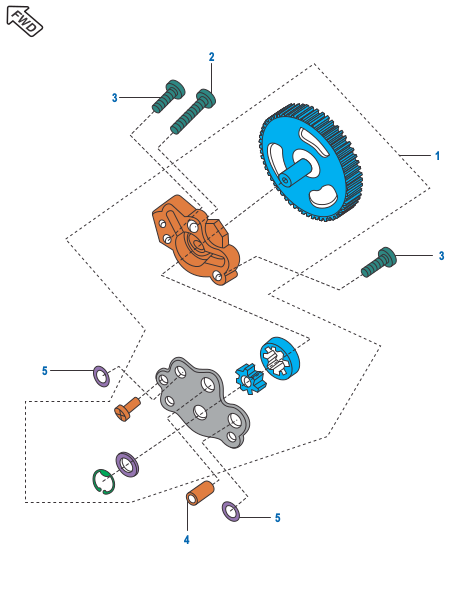 FWD

2

3

1

3

5

5

4