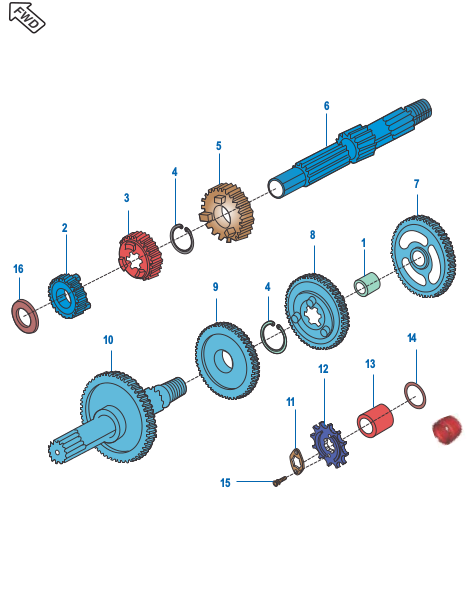 FWD

6

5

4

3

7

2

8

1

16

9

4

10

14

13

12

11

15