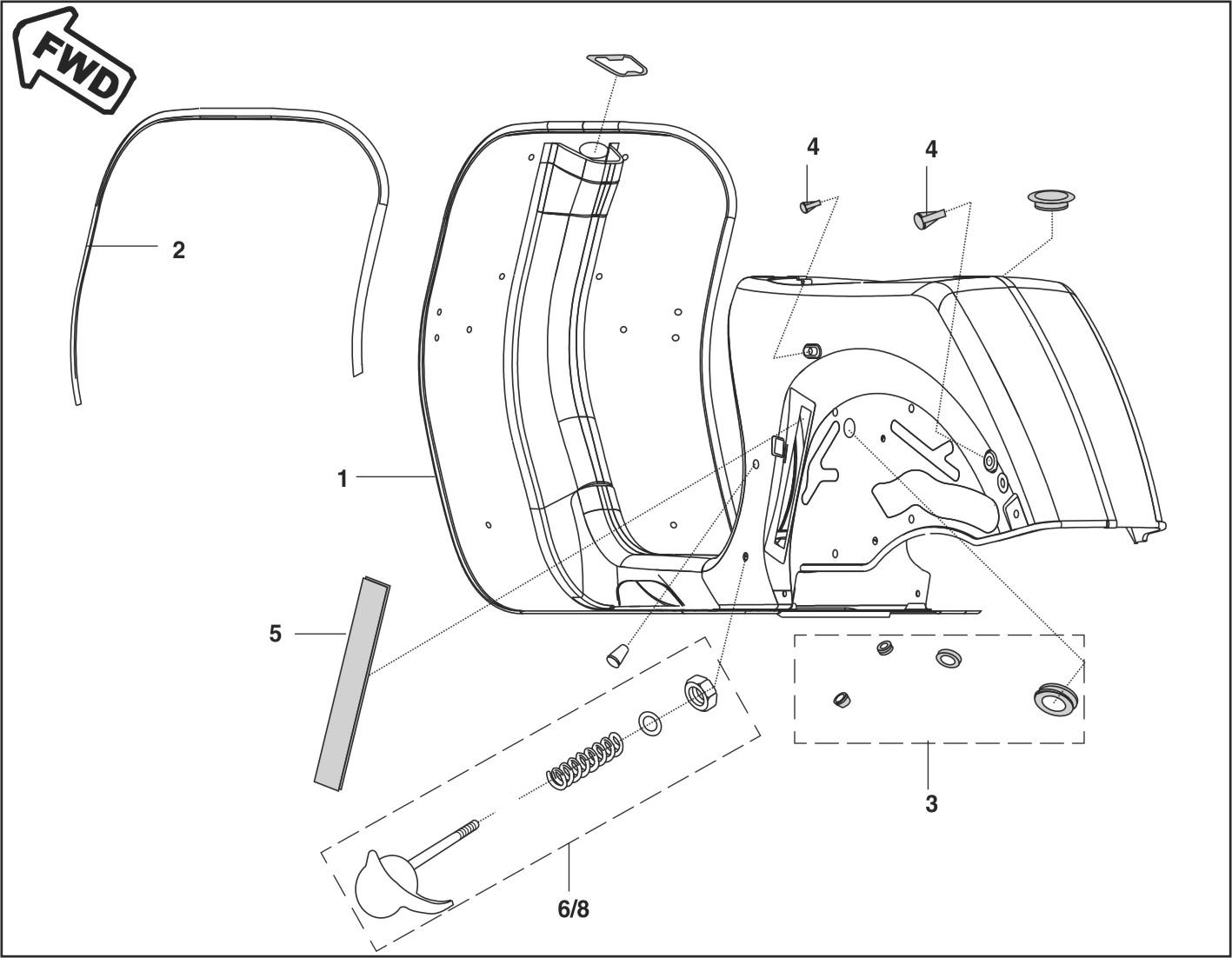 FWD

4

4

2

1

5

3

6/8