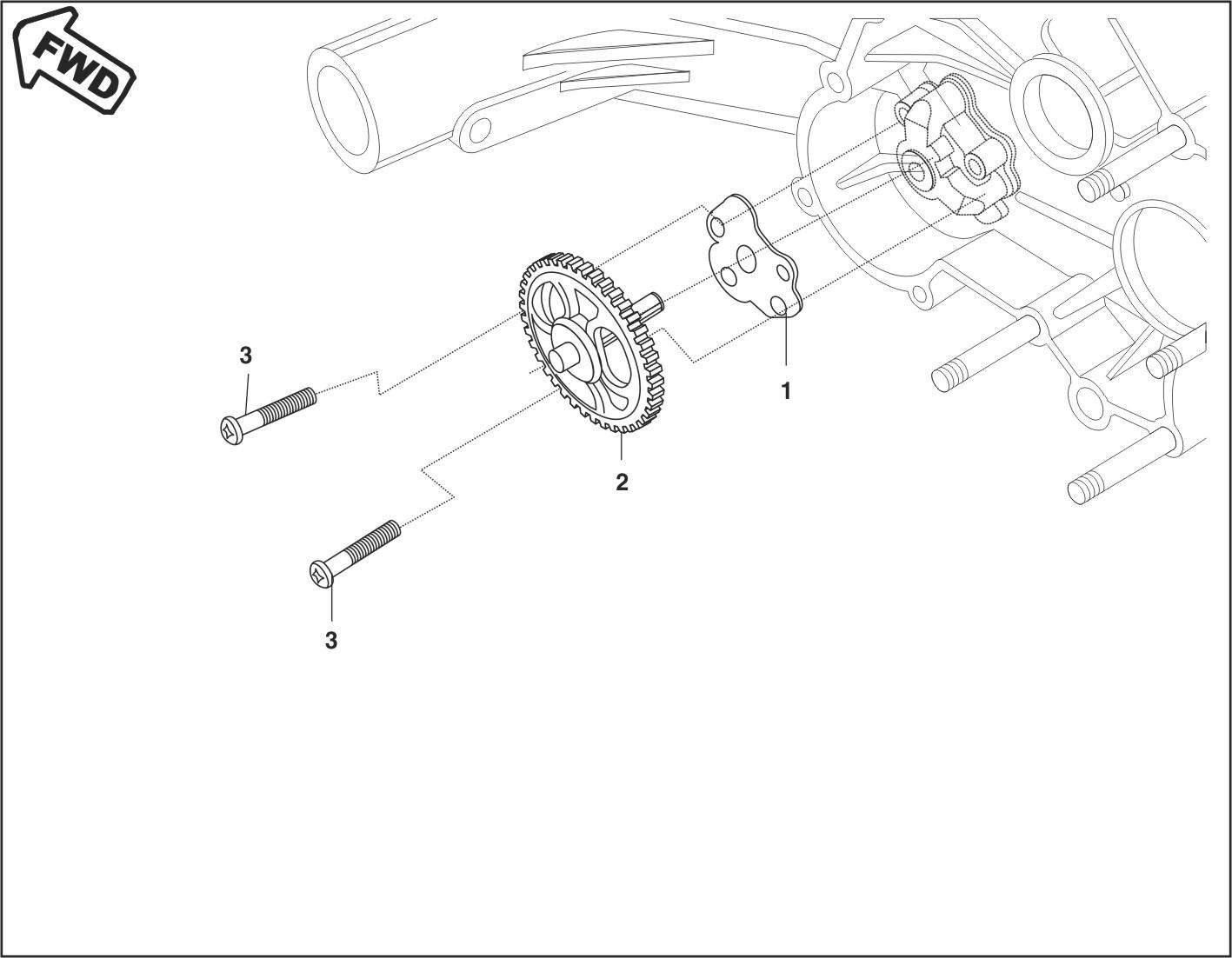 FWD

3

1

2

3