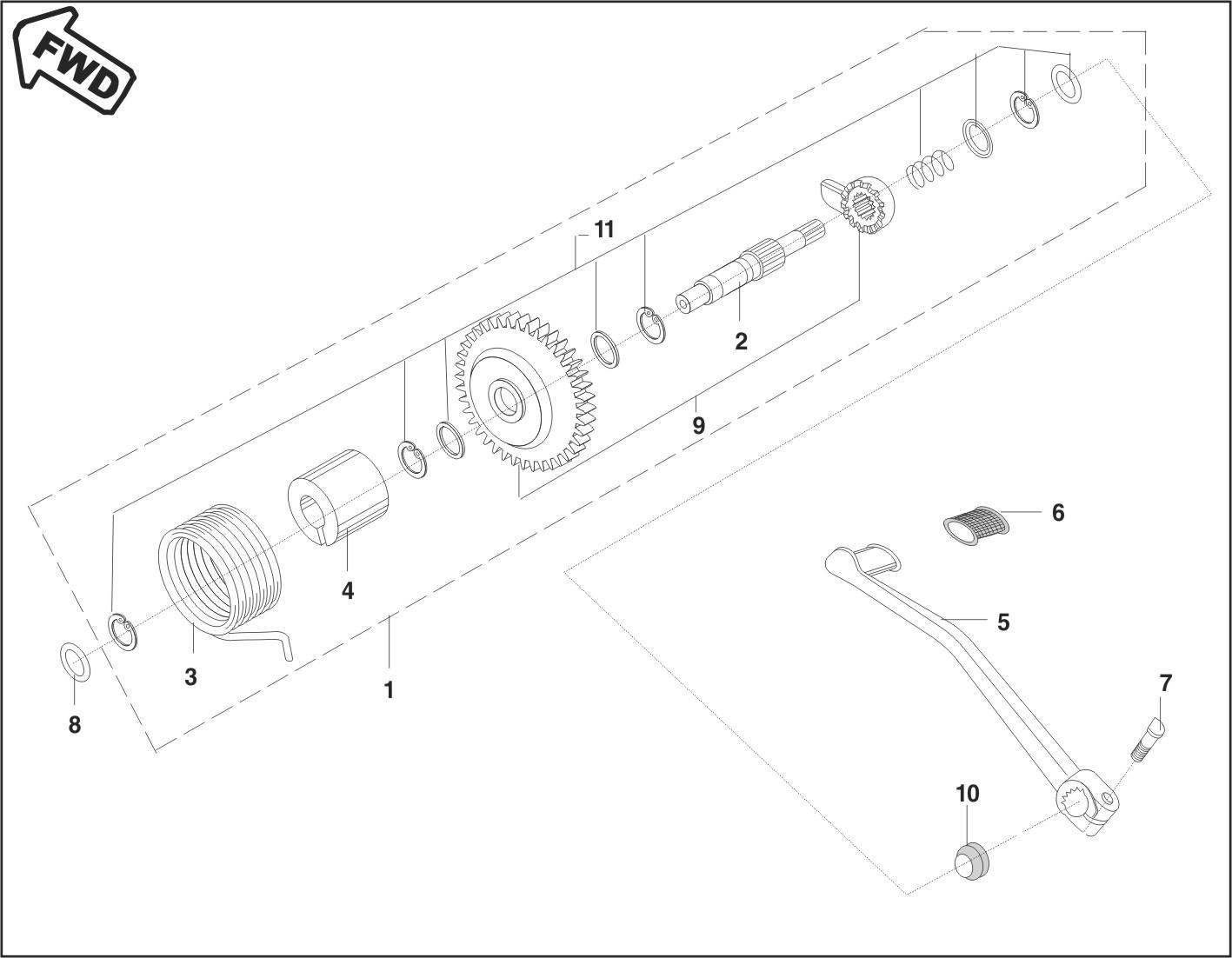 FWD

11

2

9

6

4

5

3

1

7

8

10